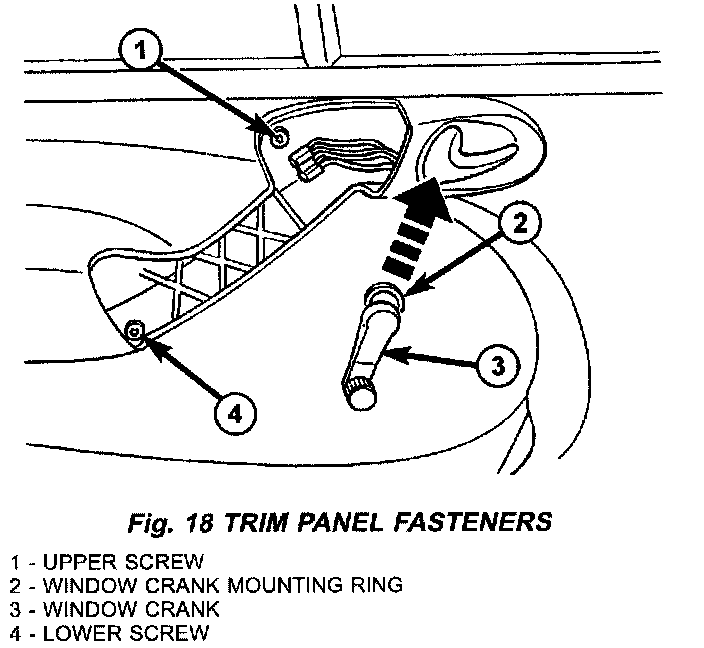 1

2

3

4

Fig. 18 TRIM PANEL FASTENERS

1 - UPPER SCREW
2 - WINDOW CRANK MOUNTING RING
3 - WINDOW CRANK
4 - LOWER SCREW