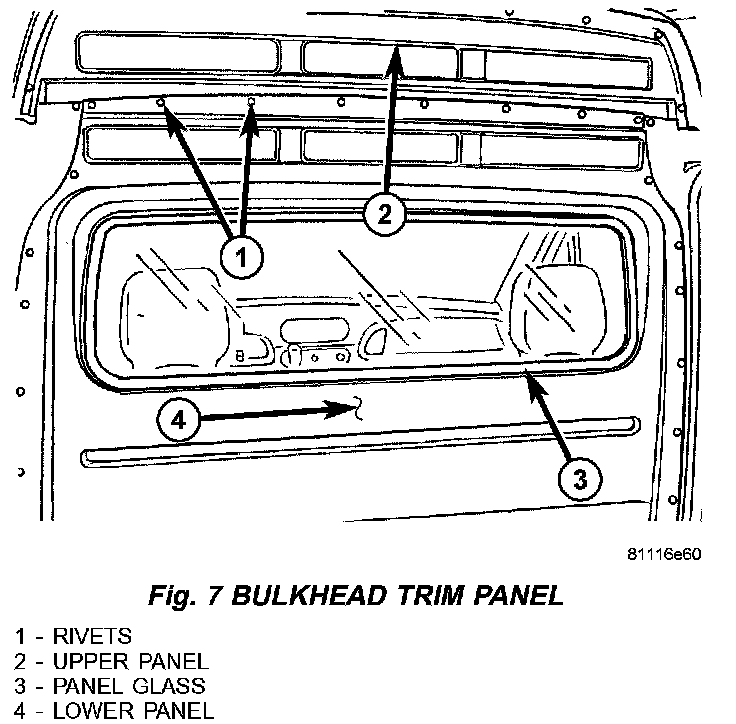 2

1

4

3

81116e60

Fig. 7 BULKHEAD TRIM PANEL

1 - RIVETS
2 - UPPER PANEL
3 - PANEL GLASS
4 - LOWER PANEL