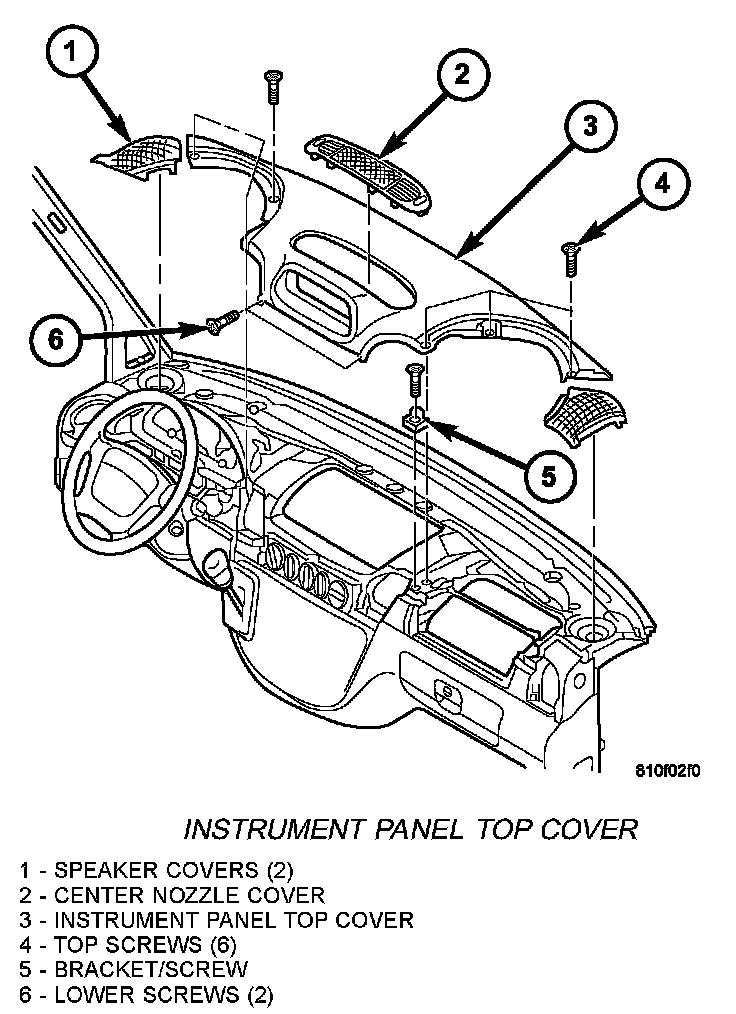 1
2
3
4
6
5
810f02f0

INSTRUMENT PANEL TOP COVER

1 - SPEAKER COVERS (2)
2 - CENTER NOZZLE COVER
3 - INSTRUMENT PANEL TOP COVER
4 - TOP SCREWS (6)
5 - BRACKET/SCREW
6 - LOWER SCREWS (2)