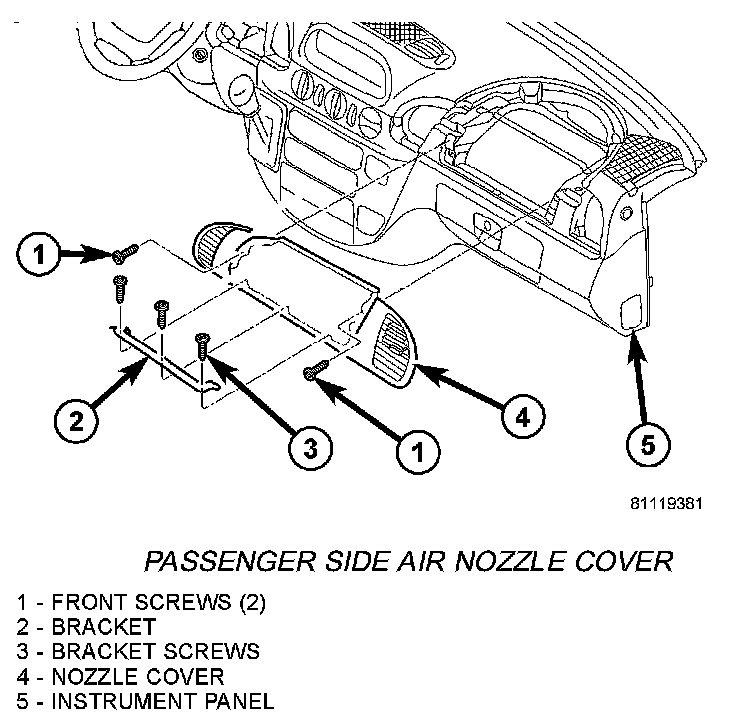 1

2

3

1

4

5

81119381

PASSENGER SIDE AIR NOZZLE COVER

1 - FRONT SCREWS (2)
2 - BRACKET
3 - BRACKET SCREWS
4 - NOZZLE COVER
5 - INSTRUMENT PANEL