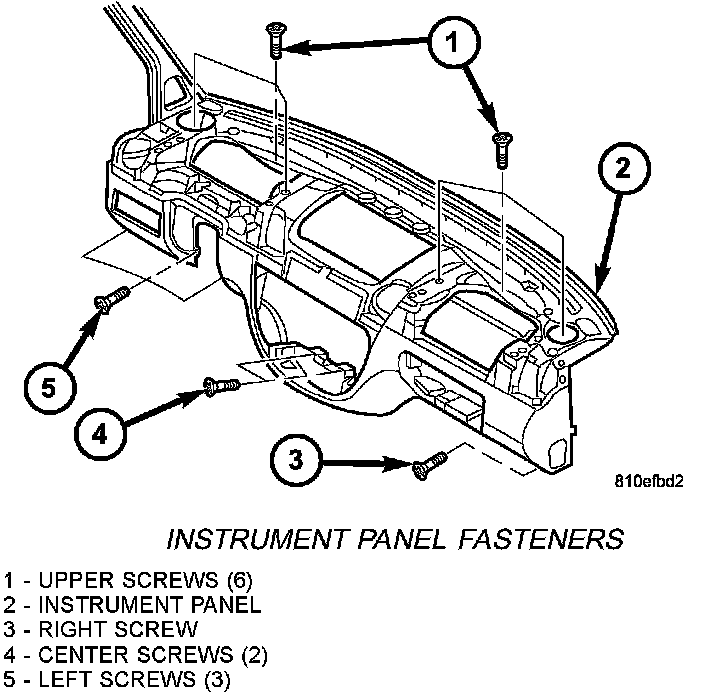 1

2

5

4

3

810efbd2

INSTRUMENT PANEL FASTENERS

1 - UPPER SCREWS (6)
2 - INSTRUMENT PANEL
3 - RIGHT SCREW
4 - CENTER SCREWS (2)
5 - LEFT SCREWS (3)