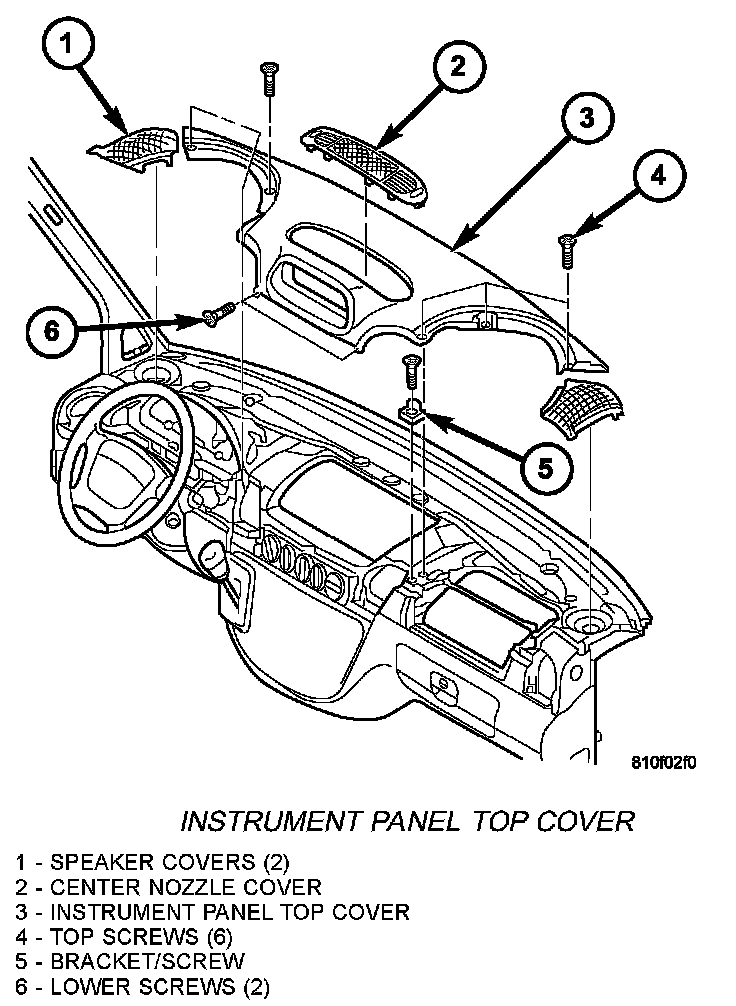 1

2

3

4

6

5

810f02f0

INSTRUMENT PANEL TOP COVER

1 - SPEAKER COVERS (2)
2 - CENTER NOZZLE COVER
3 - INSTRUMENT PANEL TOP COVER
4 - TOP SCREWS (6)
5 - BRACKET/SCREW
6 - LOWER SCREWS (2)