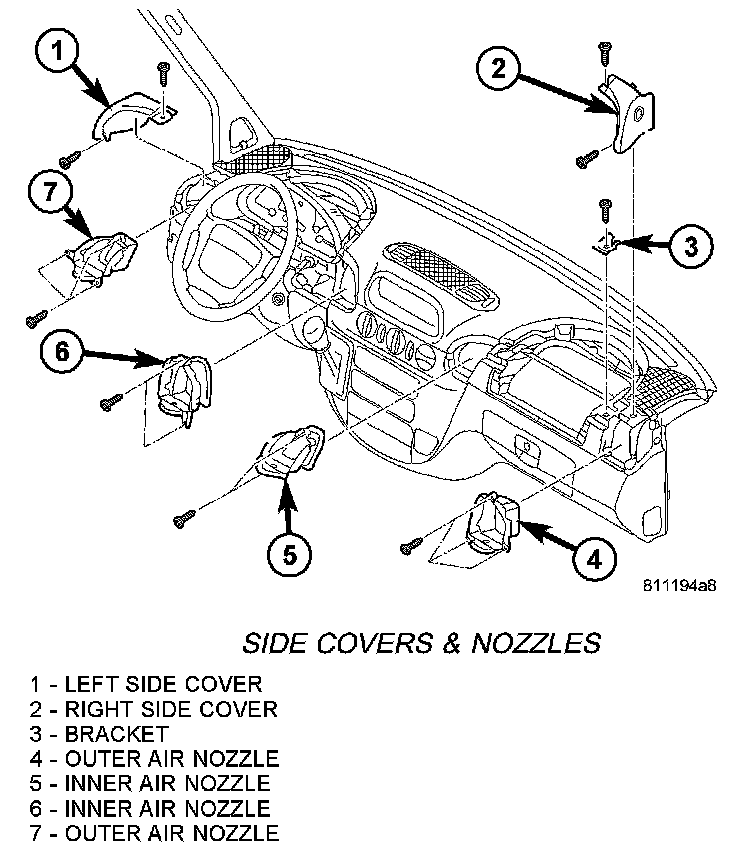 1
2
7
3
6
5
4
811194a8

SIDE COVERS & NOZZLES

1 - LEFT SIDE COVER
2 - RIGHT SIDE COVER
3 - BRACKET
4 - OUTER AIR NOZZLE
5 - INNER AIR NOZZLE
6 - INNER AIR NOZZLE
7 - OUTER AIR NOZZLE