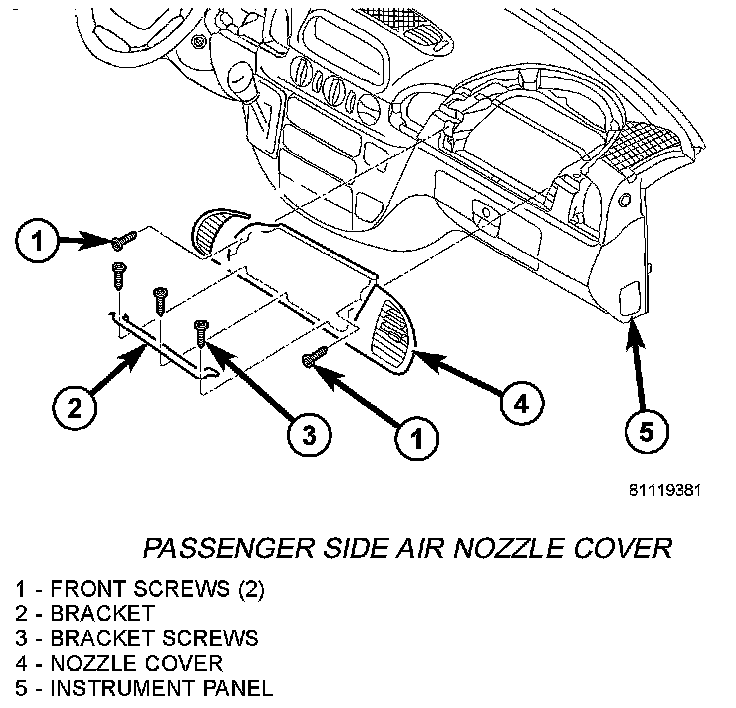 1
2
3
1
4
5

81119381

PASSENGER SIDE AIR NOZZLE COVER

1 - FRONT SCREWS (2)
2 - BRACKET
3 - BRACKET SCREWS
4 - NOZZLE COVER
5 - INSTRUMENT PANEL