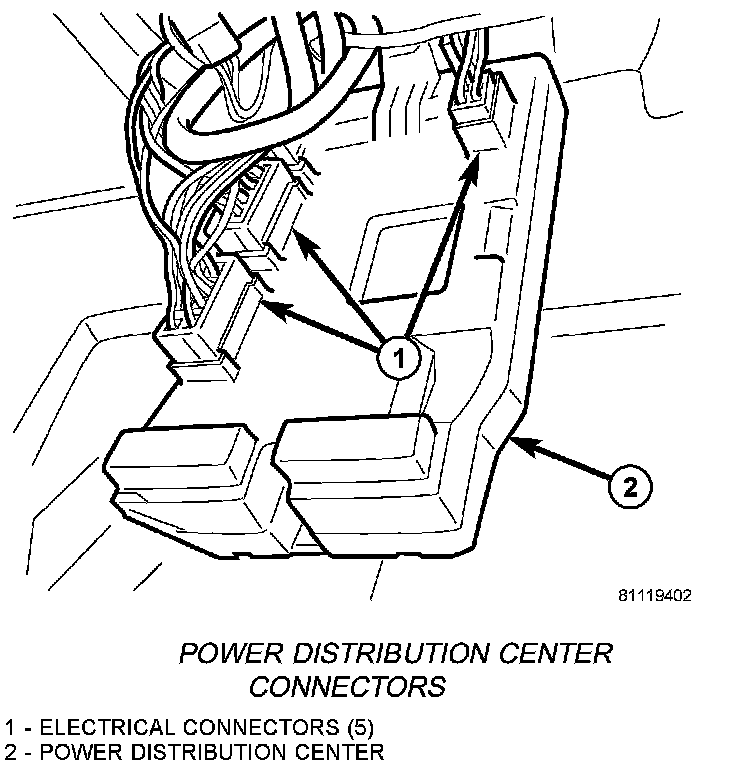 1

2

81119402

POWER DISTRIBUTION CENTER CONNECTORS

1 - ELECTRICAL CONNECTORS (5)
2 - POWER DISTRIBUTION CENTER