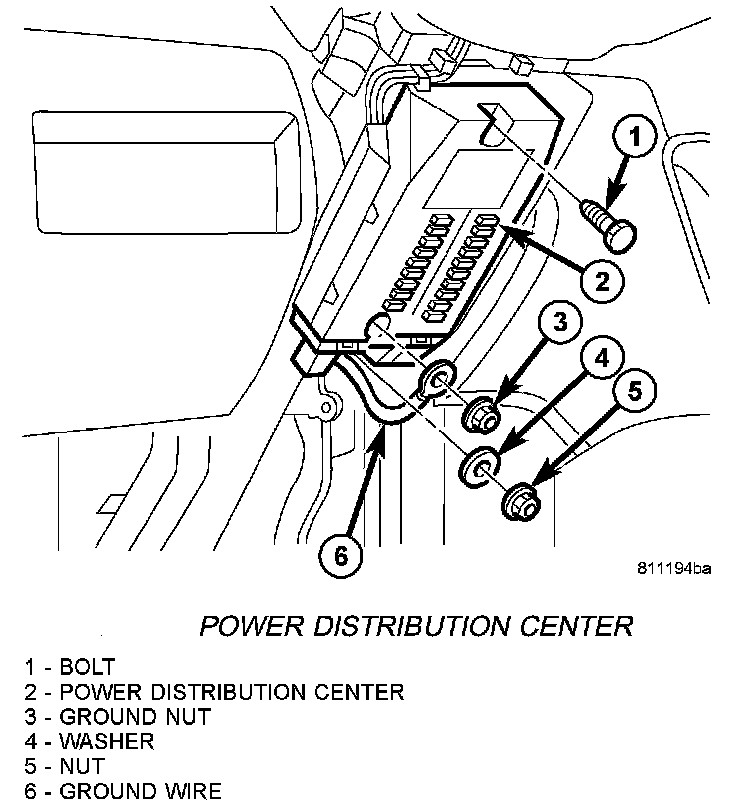 1

2

3

4

5

6

811194ba

POWER DISTRIBUTION CENTER

1 - BOLT
2 - POWER DISTRIBUTION CENTER
3 - GROUND NUT
4 - WASHER
5 - NUT
6 - GROUND WIRE