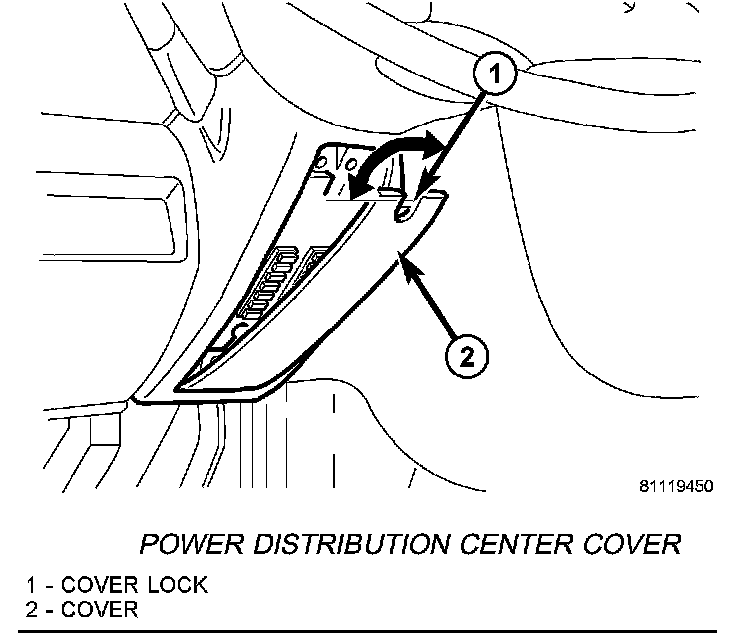 1

2

81119450

POWER DISTRIBUTION CENTER COVER

1 - COVER LOCK
2 - COVER