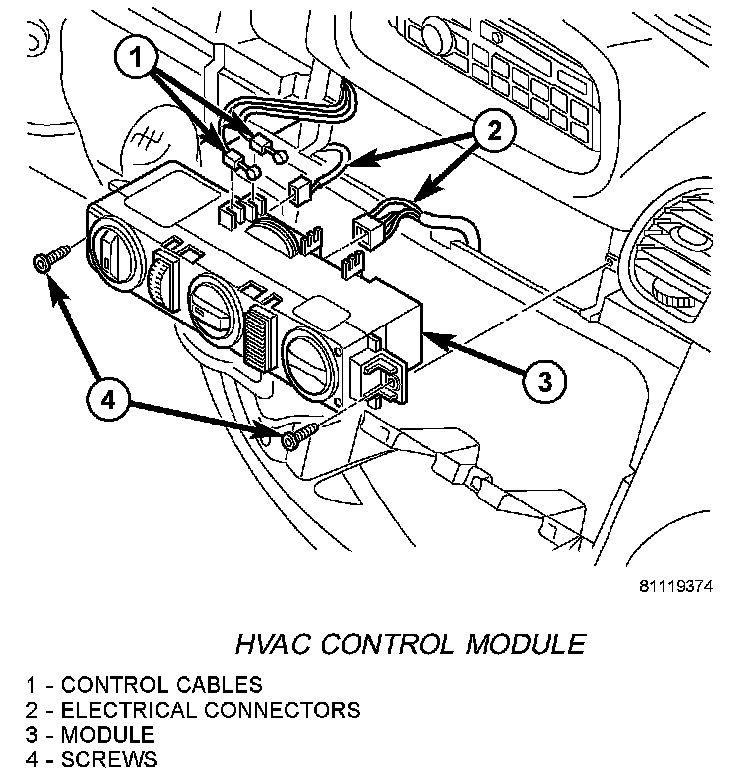 1
2
3
4
81119374

HVAC CONTROL MODULE

1 - CONTROL CABLES
2 - ELECTRICAL CONNECTORS
3 - MODULE
4 - SCREWS