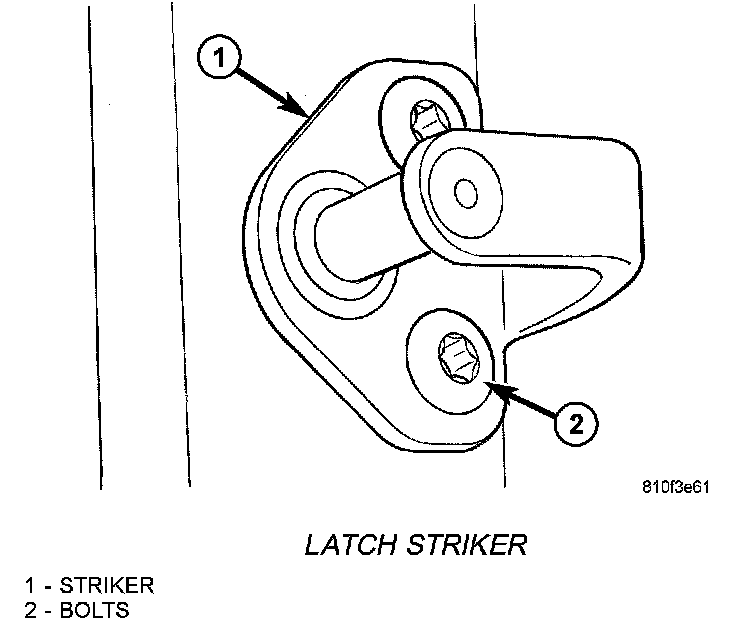 1

2

810f3e61

LATCH STRIKER

1 - STRIKER
2 - BOLTS