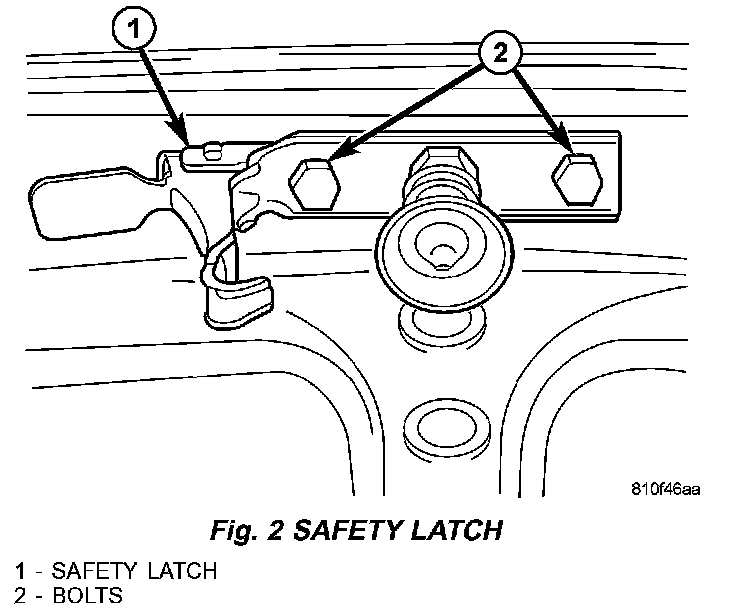 1

2

810f46aa

Fig. 2 SAFETY LATCH

1 - SAFETY LATCH
2 - BOLTS