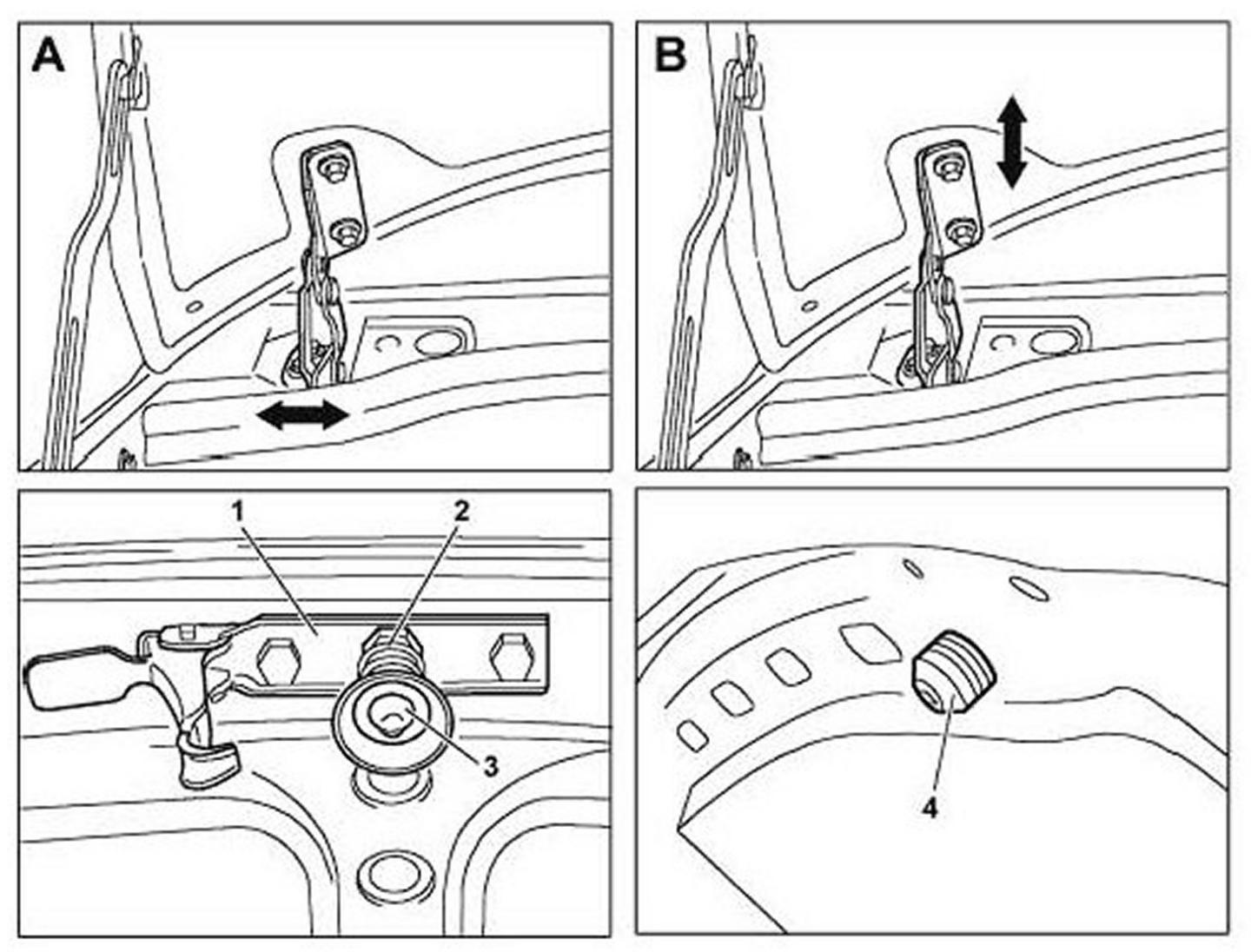 A

B

1

2

3

4