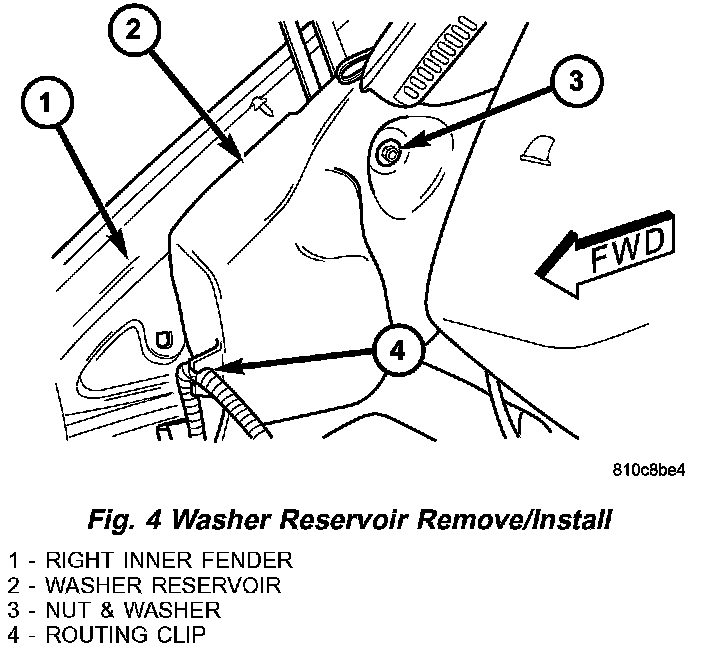 2
1
3
FWD
4
810c8be4

Fig. 4 Washer Reservoir Remove/Install

1 - RIGHT INNER FENDER
2 - WASHER RESERVOIR
3 - NUT & WASHER
4 - ROUTING CLIP