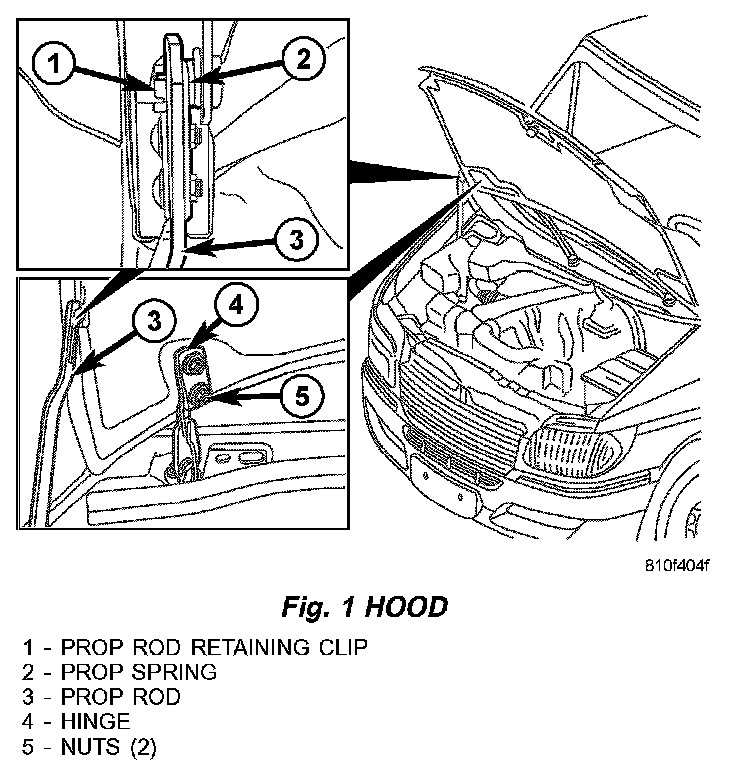 1
2
3
3
4
5
810f404f

Fig. 1 HOOD

1 - PROP ROD RETAINING CLIP
2 - PROP SPRING
3 - PROP ROD
4 - HINGE
5 - NUTS (2)