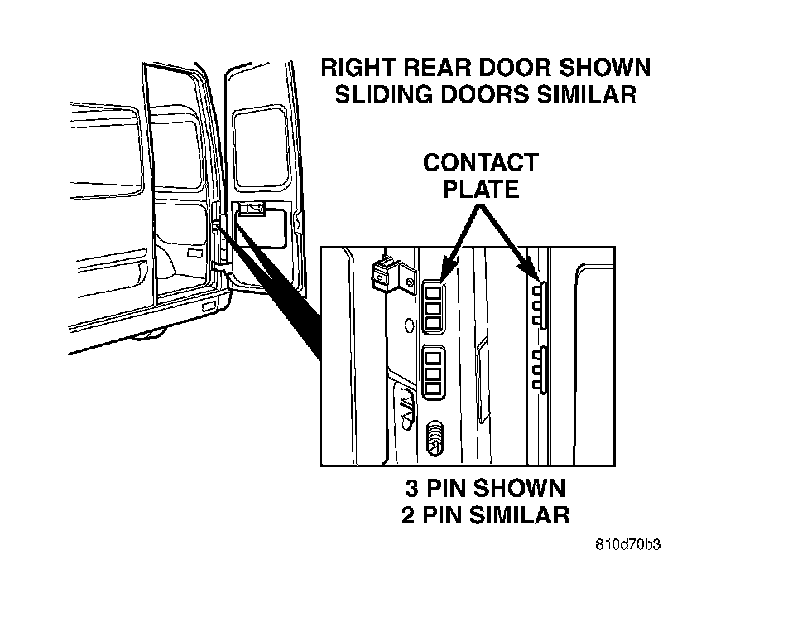 RIGHT REAR DOOR SHOWN
SLIDING DOORS SIMILAR

CONTACT
PLATE

3 PIN SHOWN
2 PIN SIMILAR

810d70b3