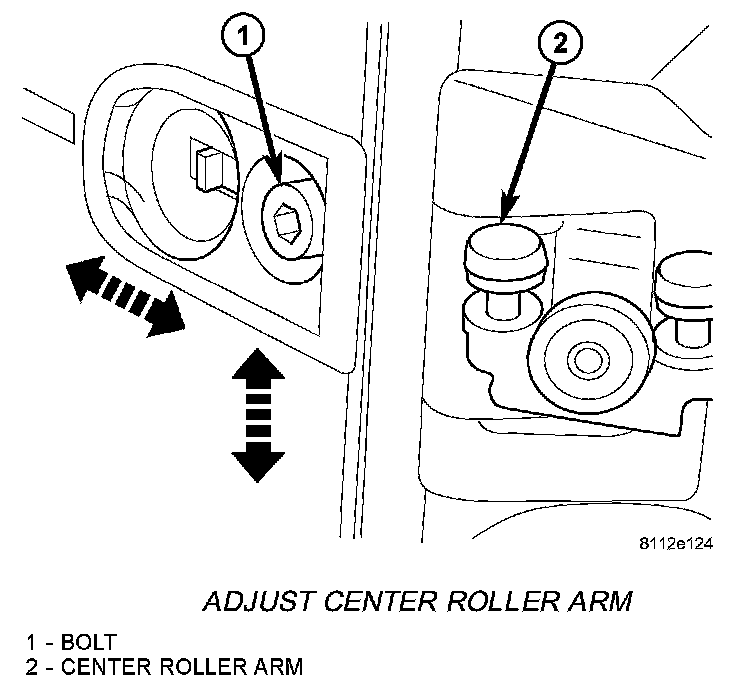 1

2

8112e124

ADJUST CENTER ROLLER ARM

1 - BOLT
2 - CENTER ROLLER ARM