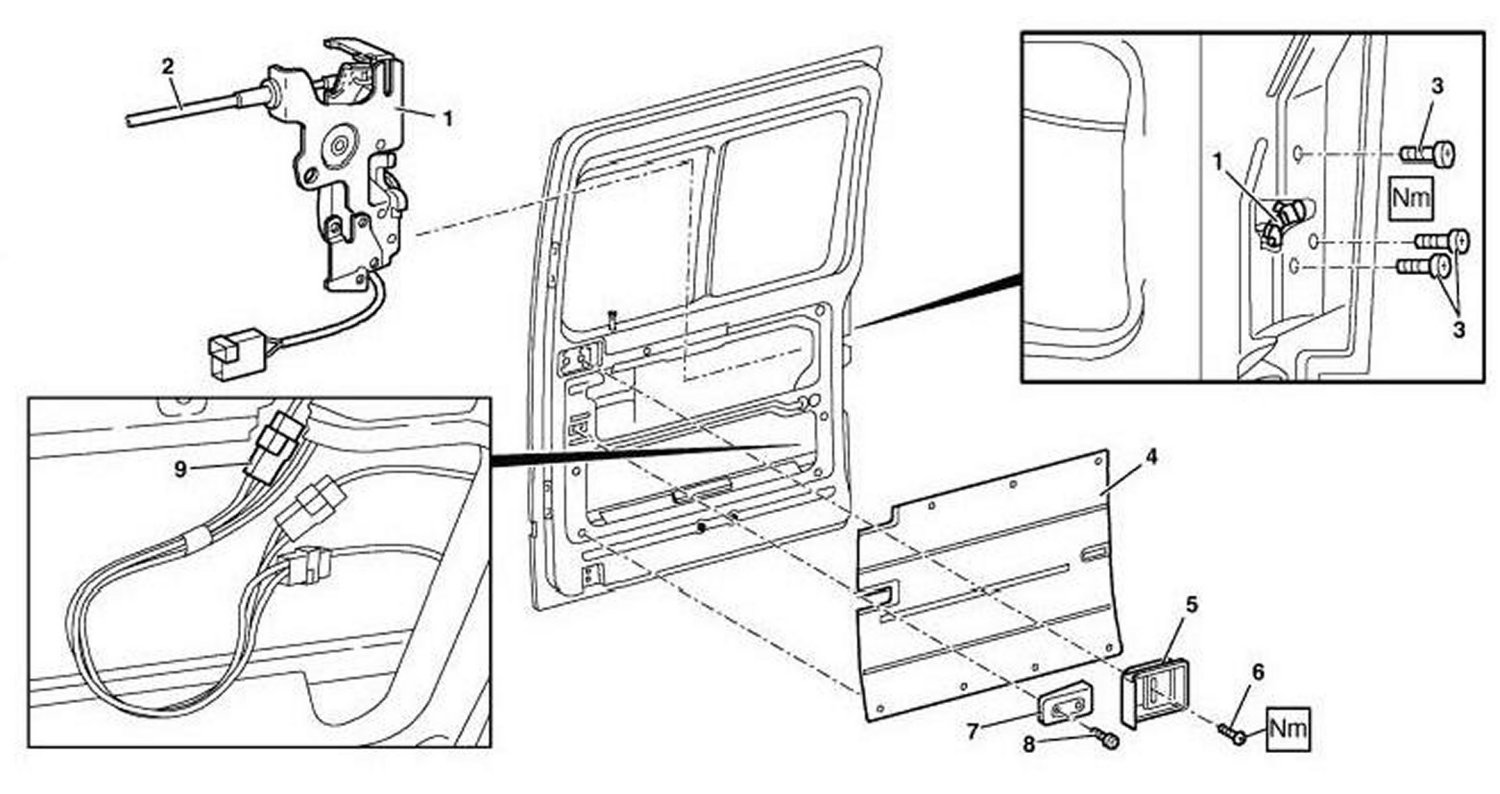 2
1
1
3
Nm
3
9
4
5
6
7
8
Nm