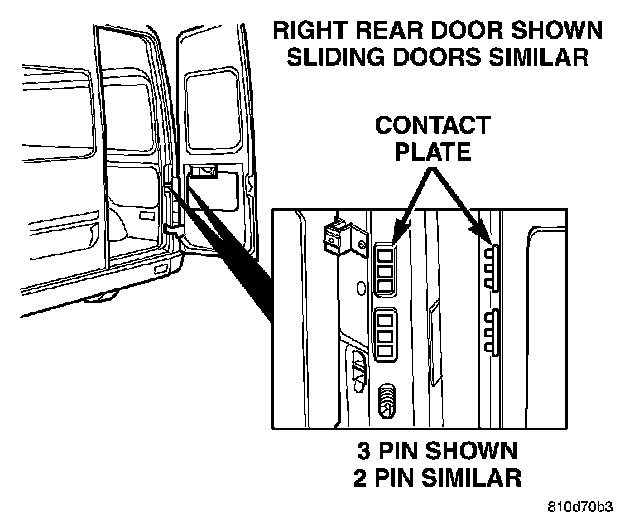 RIGHT REAR DOOR SHOWN
SLIDING DOORS SIMILAR

CONTACT
PLATE

3 PIN SHOWN
2 PIN SIMILAR

810d70b3