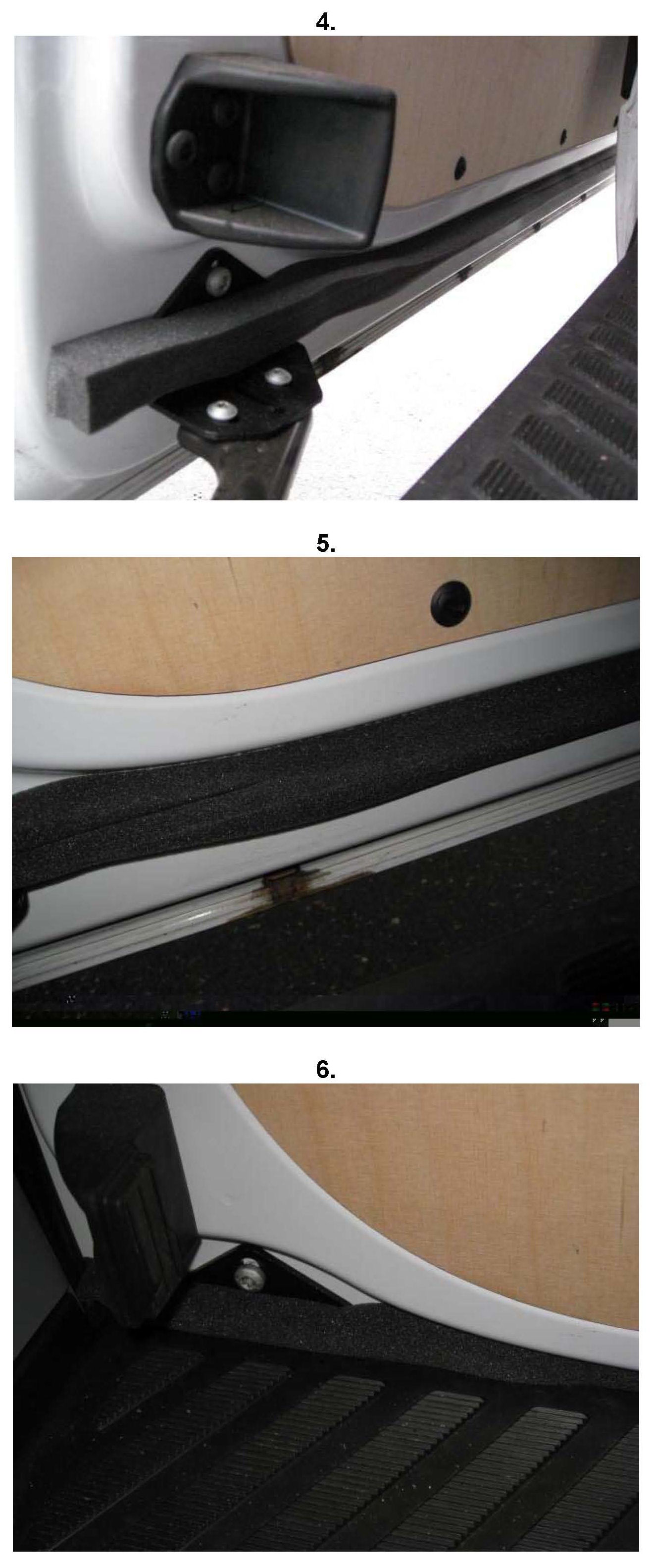 4.

5.

6.