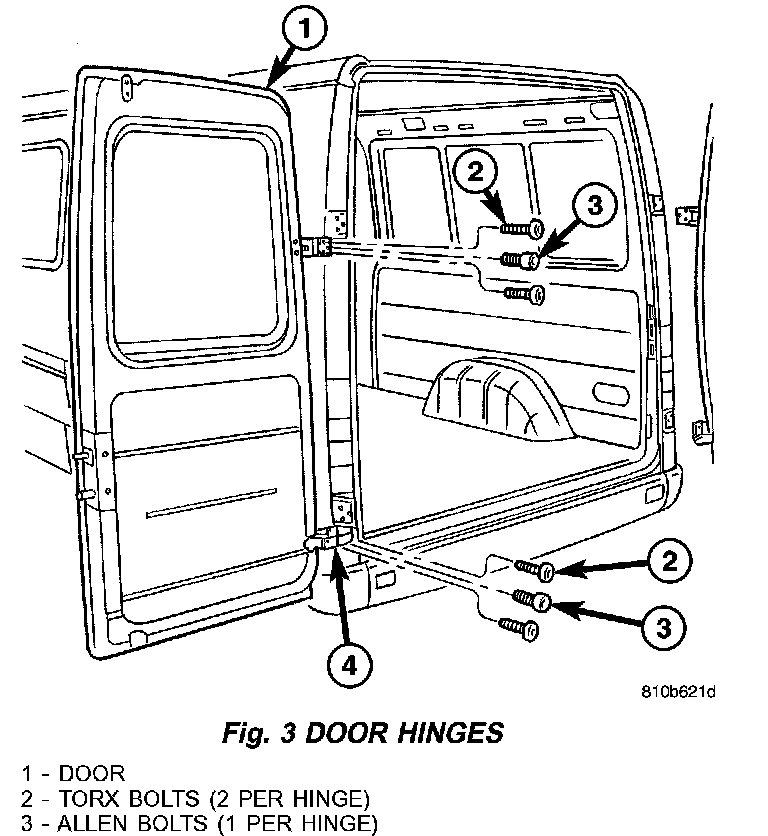 1
2
3
2
3
4
810b621d

Fig. 3 DOOR HINGES

1 - DOOR
2 - TORX BOLTS (2 PER HINGE)
3 - ALLEN BOLTS (1 PER HINGE)