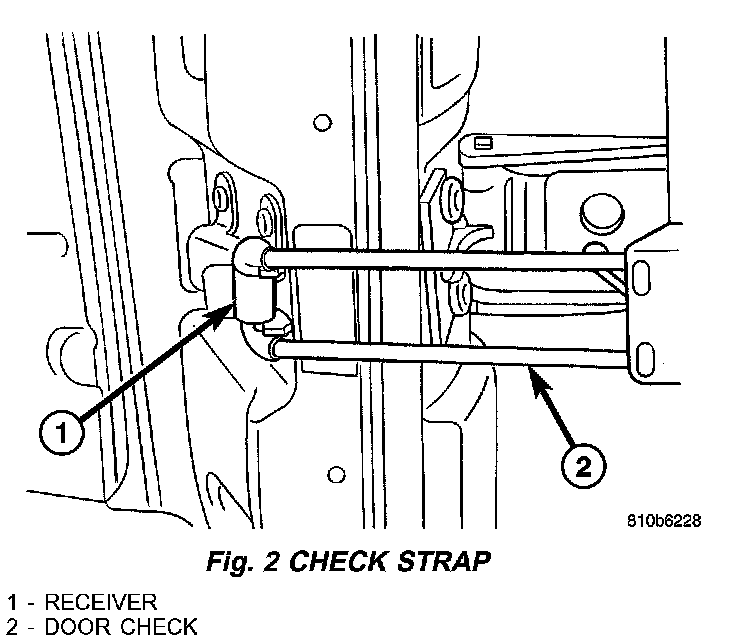 1

2

810b6228

Fig. 2 CHECK STRAP

1 - RECEIVER
2 - DOOR CHECK