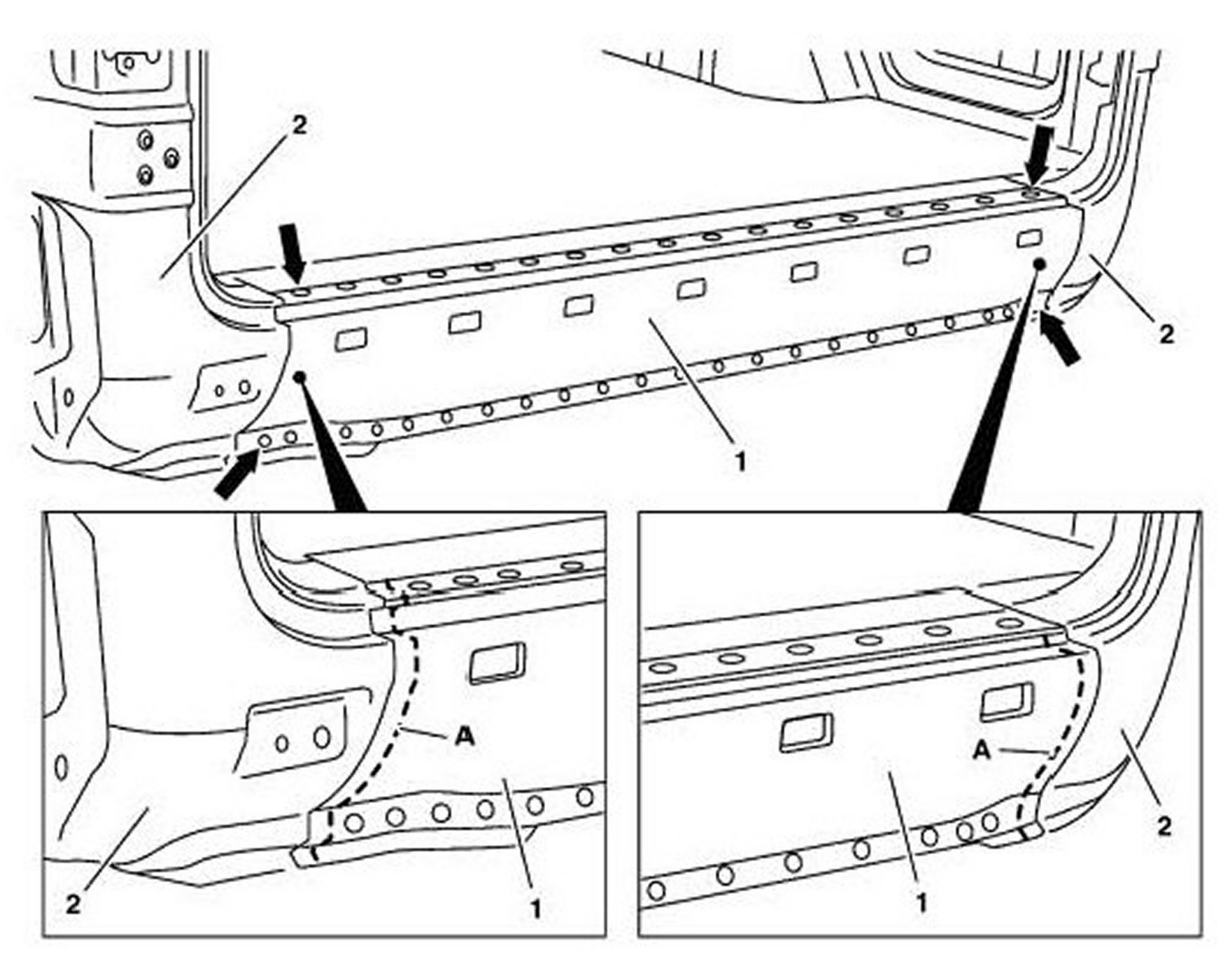 2
2
1
A
2
1
A
1
2