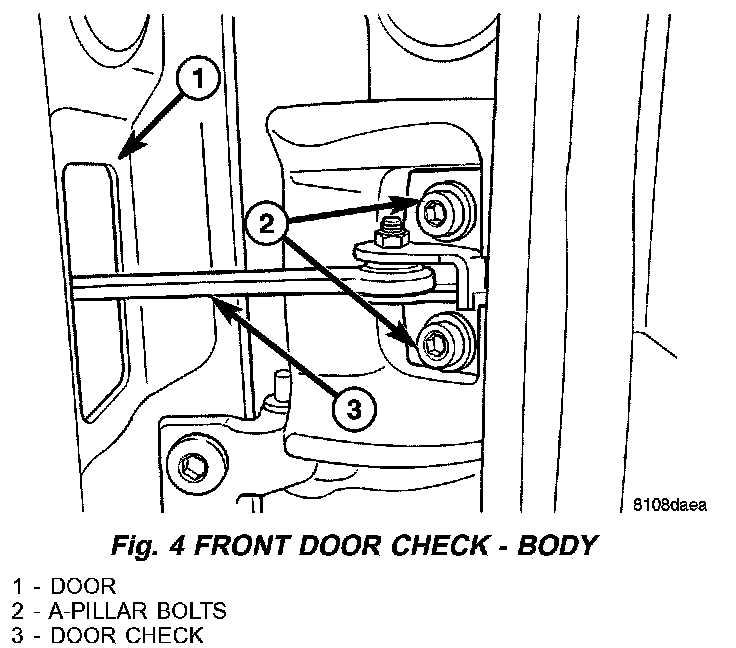 1

2

3

8108daea

Fig. 4 FRONT DOOR CHECK - BODY

1 - DOOR
2 - A-PILLAR BOLTS
3 - DOOR CHECK