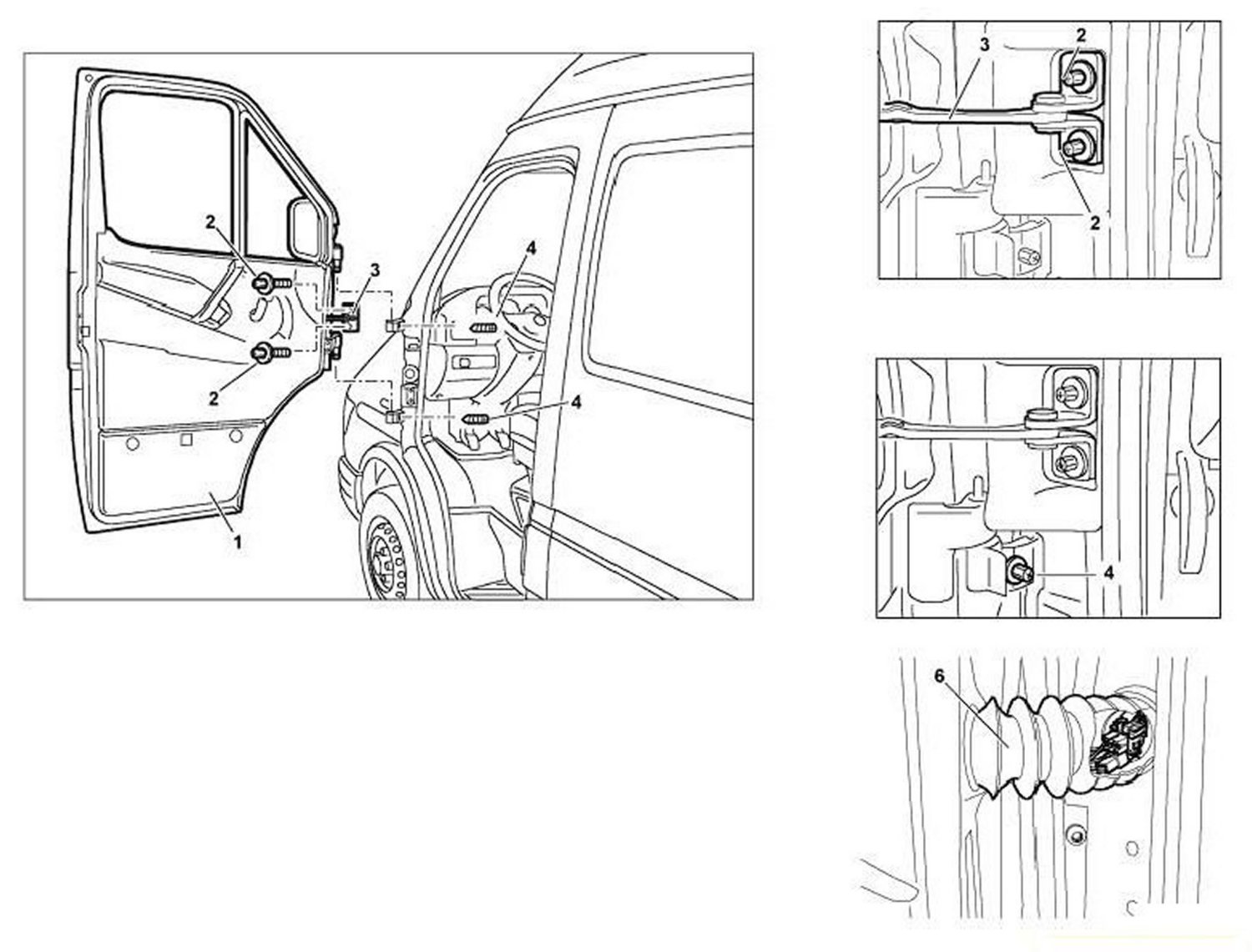 2
3
4
2
4
1
3
2
2
4
6