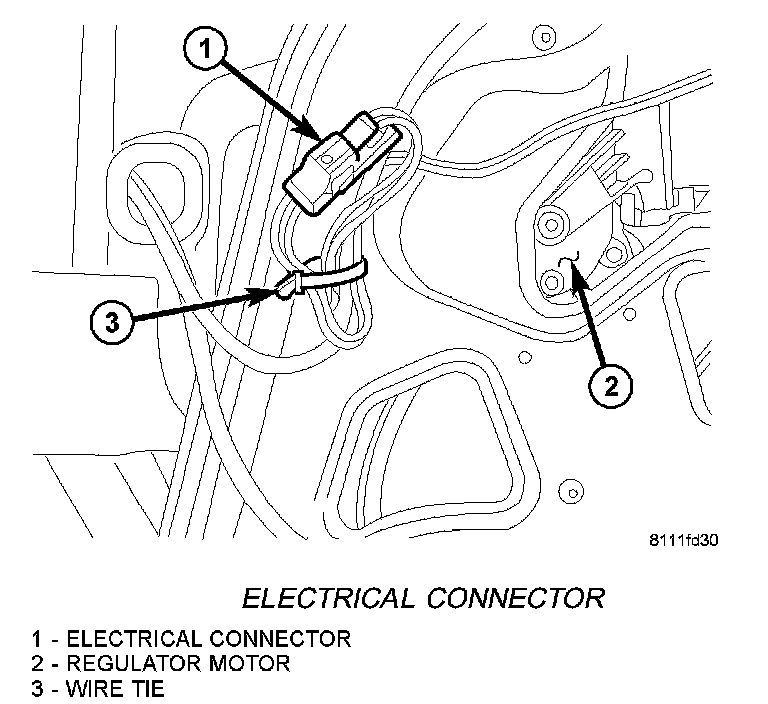 1

3

2

8111fd30

ELECTRICAL CONNECTOR

1 - ELECTRICAL CONNECTOR
2 - REGULATOR MOTOR
3 - WIRE TIE