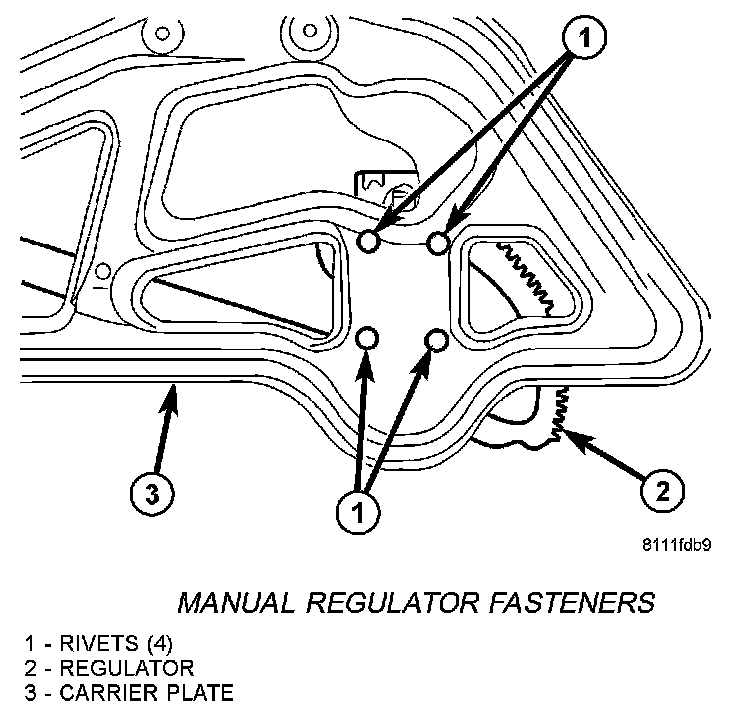 1

3

1

2

8111fdb9

MANUAL REGULATOR FASTENERS

1 - RIVETS (4)
2 - REGULATOR
3 - CARRIER PLATE