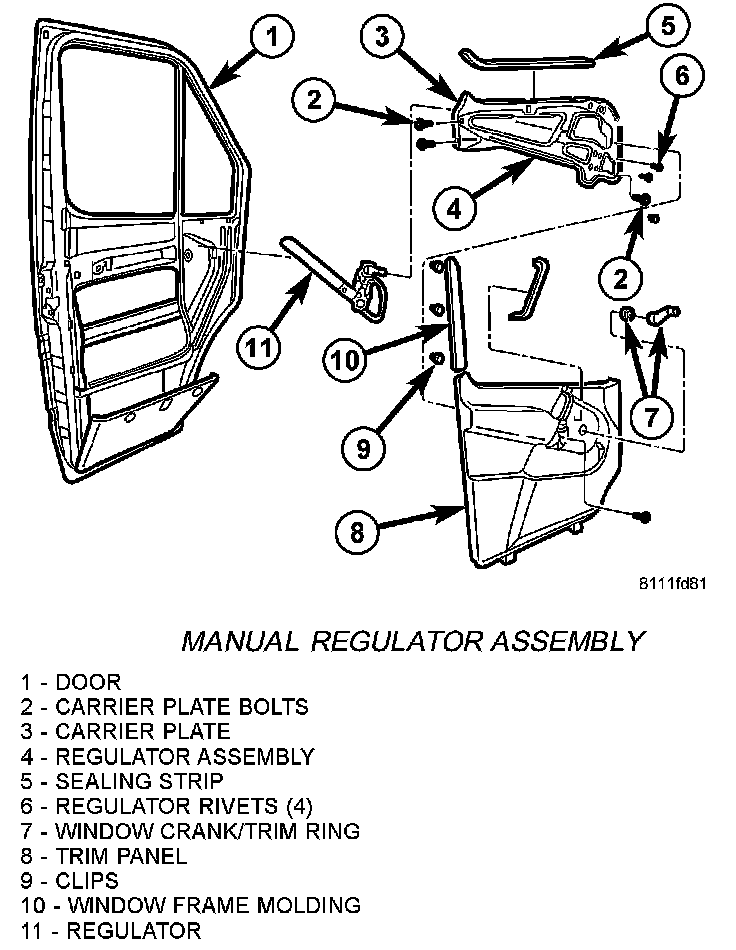 1
3
5
2
6
4
2
11
10
7
9
8

8111fd81

MANUAL REGULATOR ASSEMBLY

1 - DOOR
2 - CARRIER PLATE BOLTS
3 - CARRIER PLATE
4 - REGULATOR ASSEMBLY
5 - SEALING STRIP
6 - REGULATOR RIVETS (4)
7 - WINDOW CRANK/TRIM RING
8 - TRIM PANEL
9 - CLIPS
10 - WINDOW FRAME MOLDING
11 - REGULATOR