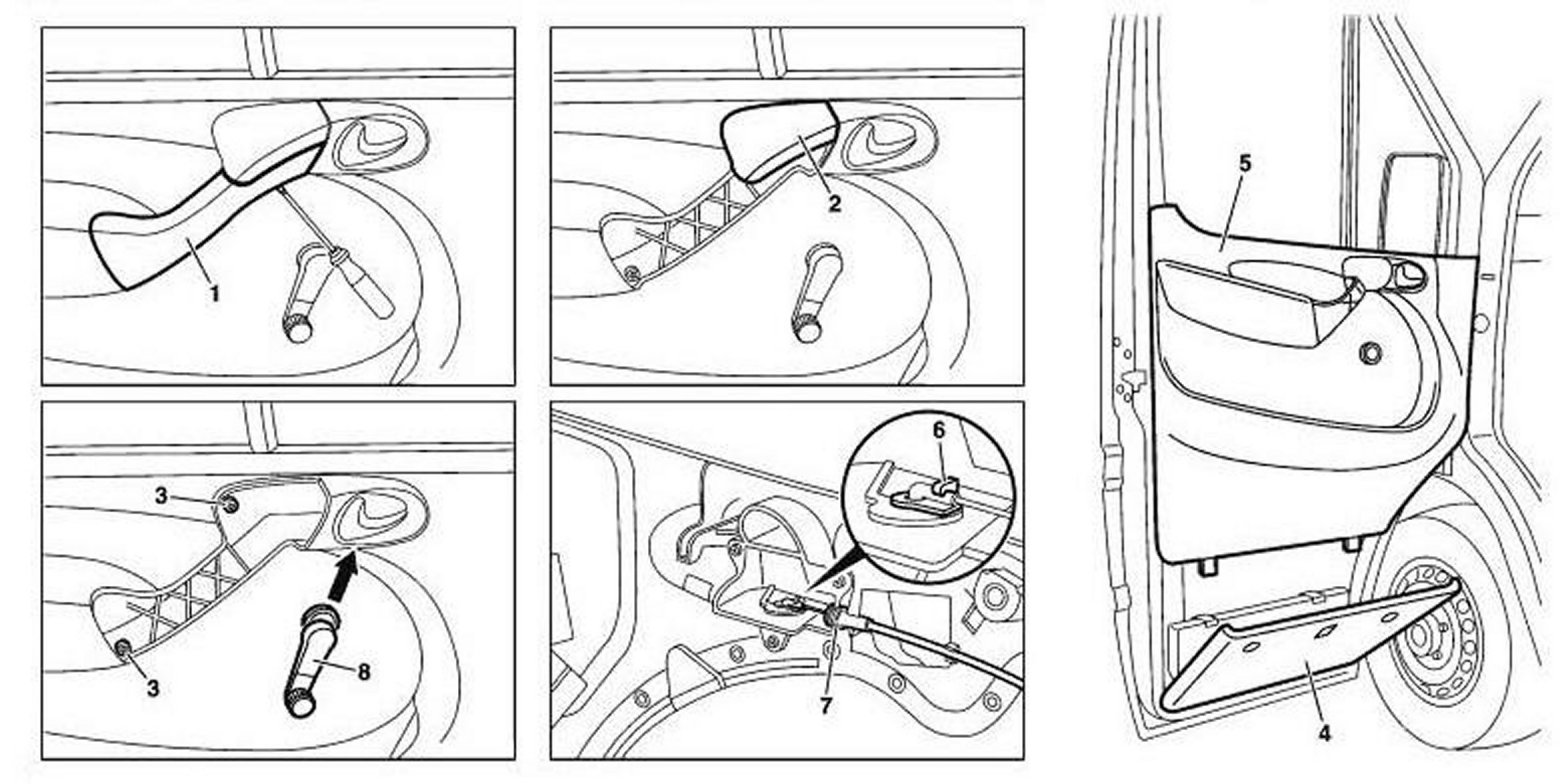 1
2
3
3
8
6
7
5
4