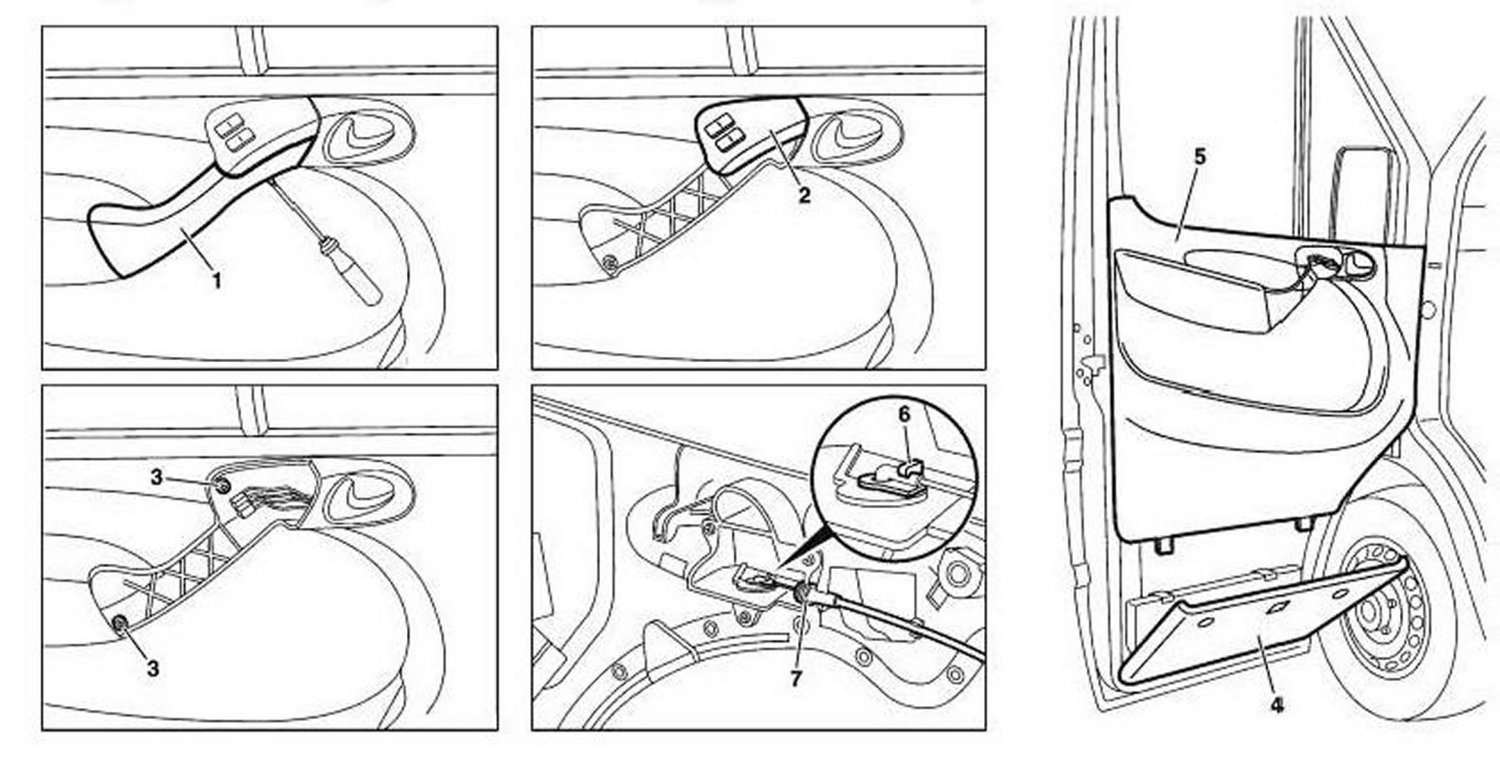 1

2

3

3

6

7

5

4