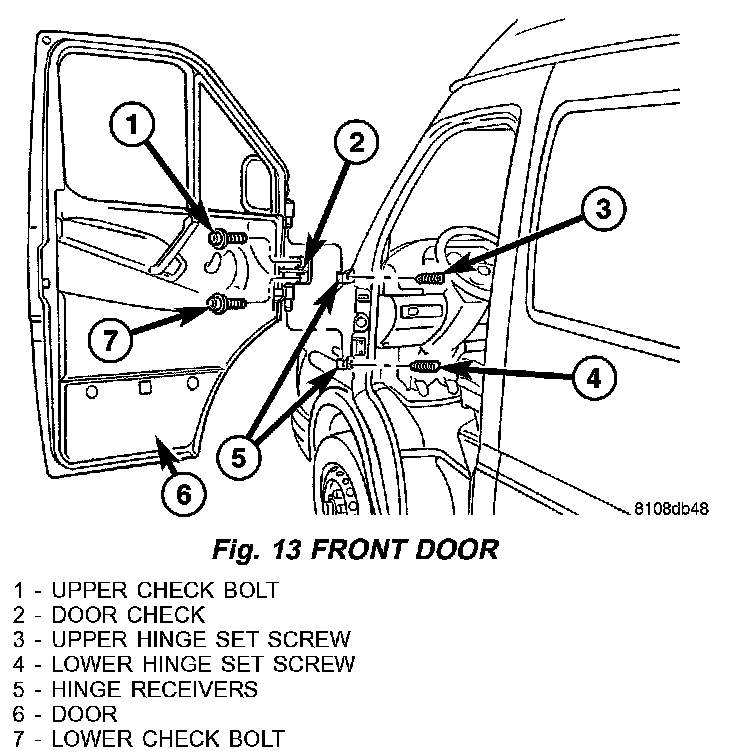 1
2
3
7
4
5
6
8108db48

Fig. 13 FRONT DOOR

1 - UPPER CHECK BOLT
2 - DOOR CHECK
3 - UPPER HINGE SET SCREW
4 - LOWER HINGE SET SCREW
5 - HINGE RECEIVERS
6 - DOOR
7 - LOWER CHECK BOLT