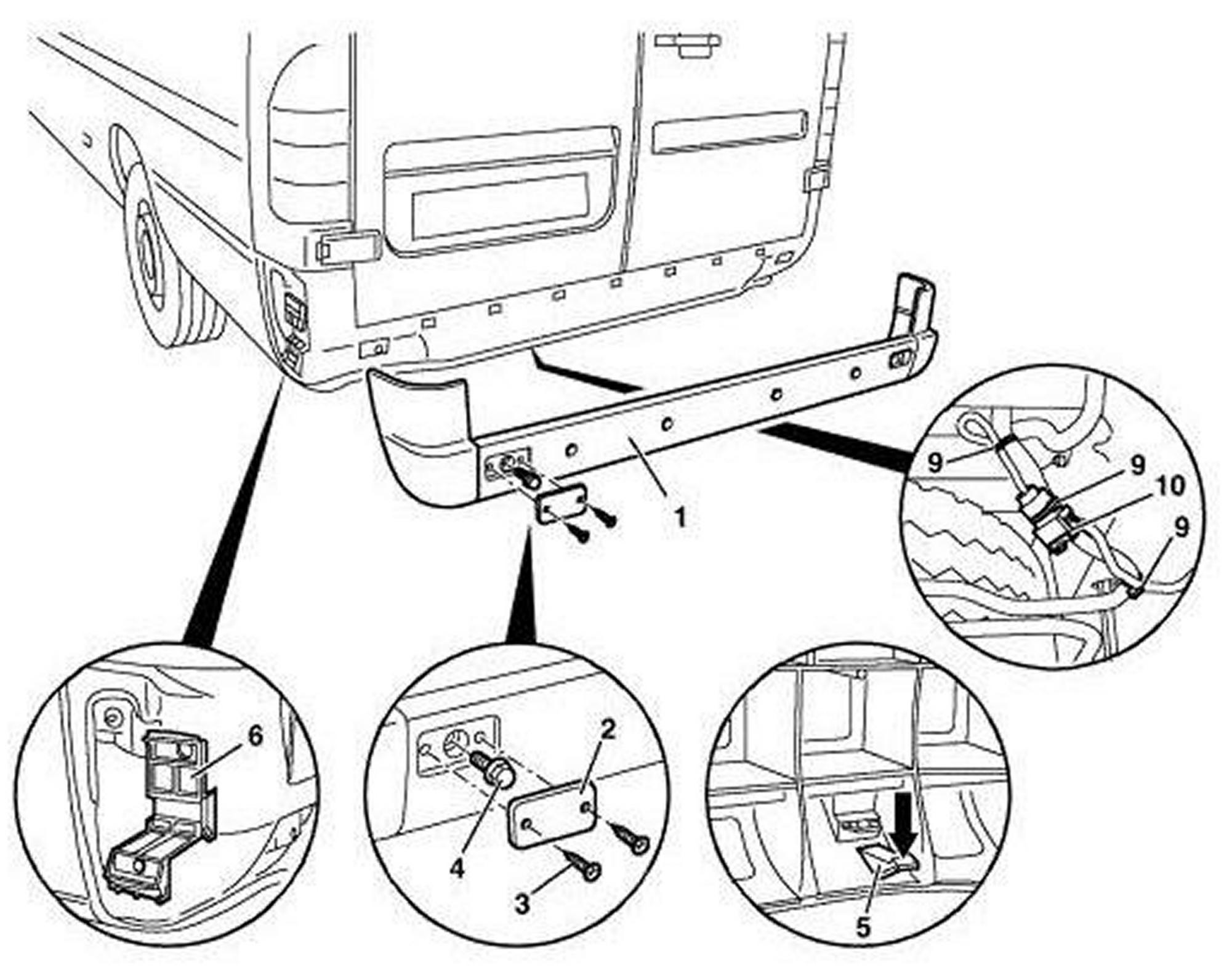 1
9
9
10
9
6
2
4
3
5