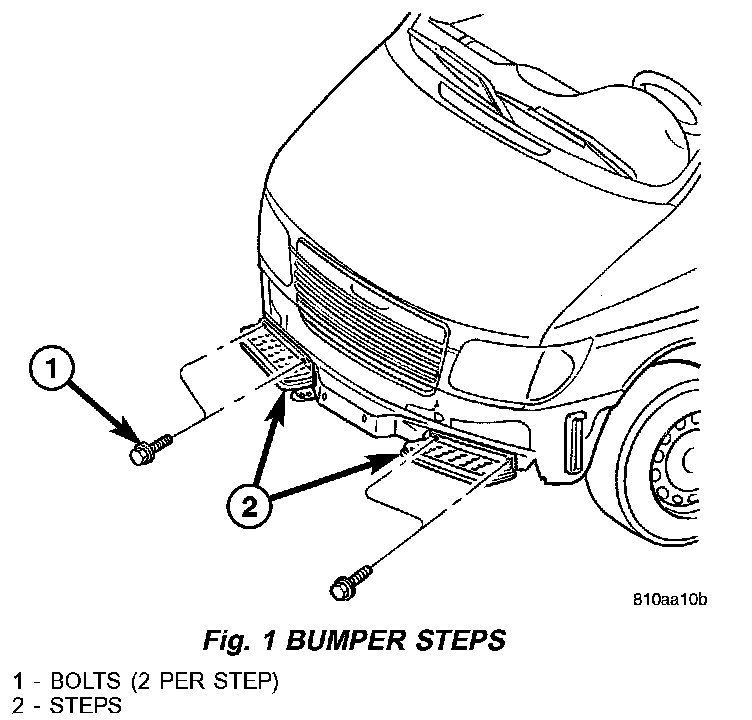 1

2

810aa10b

Fig. 1 BUMPER STEPS

1 - BOLTS (2 PER STEP)
2 - STEPS