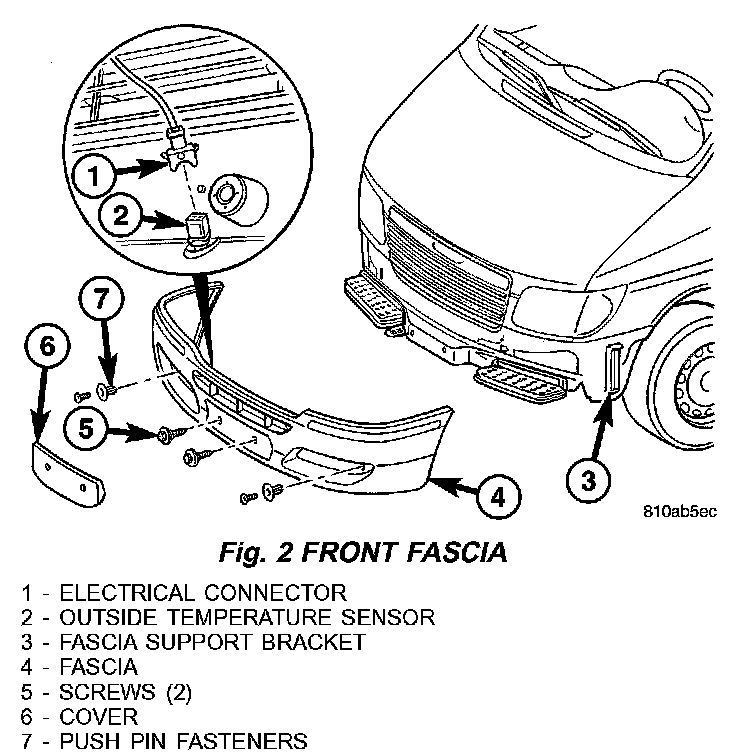 1
2
7
6
5
4
3
810ab5ec

Fig. 2 FRONT FASCIA

1 - ELECTRICAL CONNECTOR
2 - OUTSIDE TEMPERATURE SENSOR
3 - FASCIA SUPPORT BRACKET
4 - FASCIA
5 - SCREWS (2)
6 - COVER
7 - PUSH PIN FASTENERS