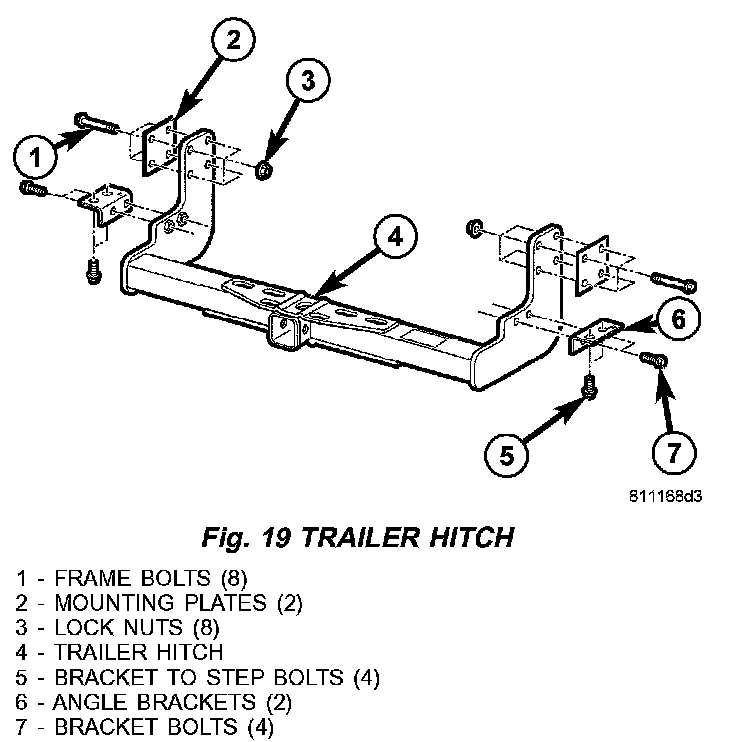 2
3
1
4
6
5
7
811168d3

Fig. 19 TRAILER HITCH

1 - FRAME BOLTS (8)
2 - MOUNTING PLATES (2)
3 - LOCK NUTS (8)
4 - TRAILER HITCH
5 - BRACKET TO STEP BOLTS (4)
6 - ANGLE BRACKETS (2)
7 - BRACKET BOLTS (4)