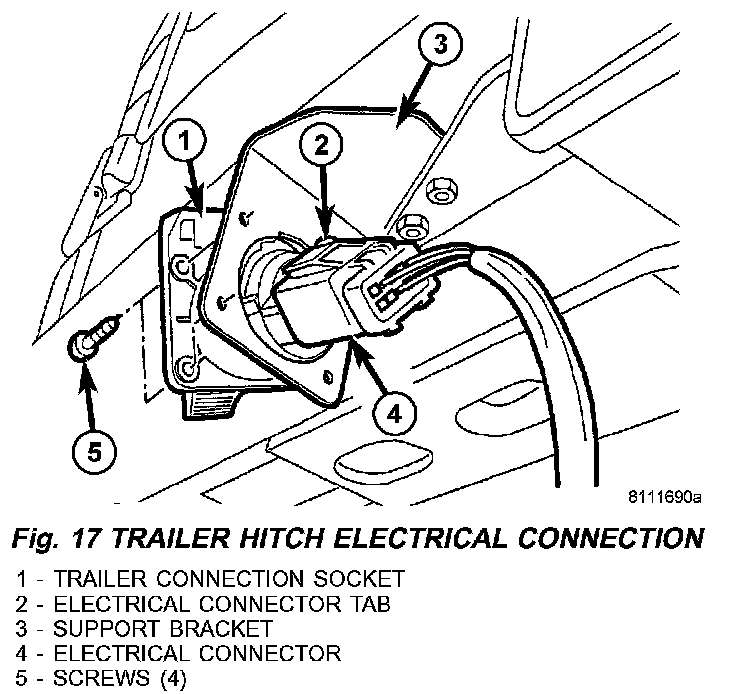 3

1

2

4

5

8111690a

Fig. 17 TRAILER HITCH ELECTRICAL CONNECTION

1 - TRAILER CONNECTION SOCKET
2 - ELECTRICAL CONNECTOR TAB
3 - SUPPORT BRACKET
4 - ELECTRICAL CONNECTOR
5 - SCREWS (4)