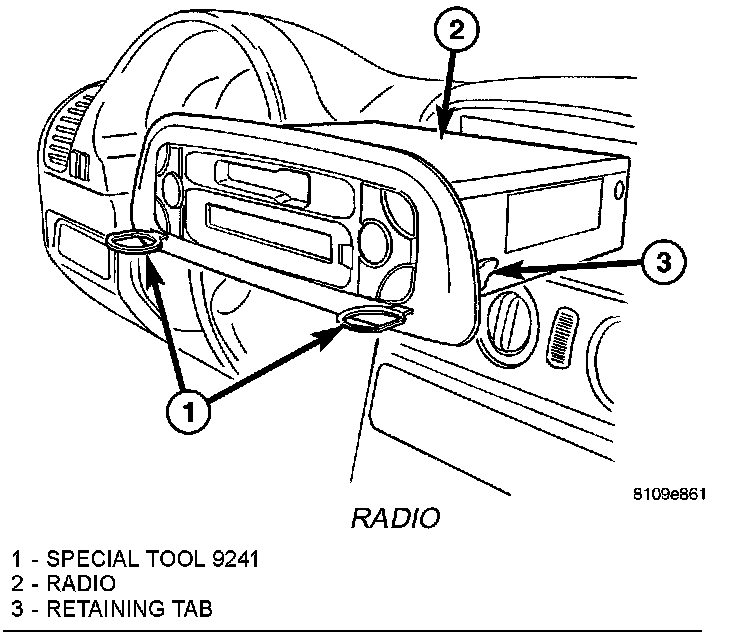 2

3

1

8109e861

RADIO

1 - SPECIAL TOOL 9241
2 - RADIO
3 - RETAINING TAB