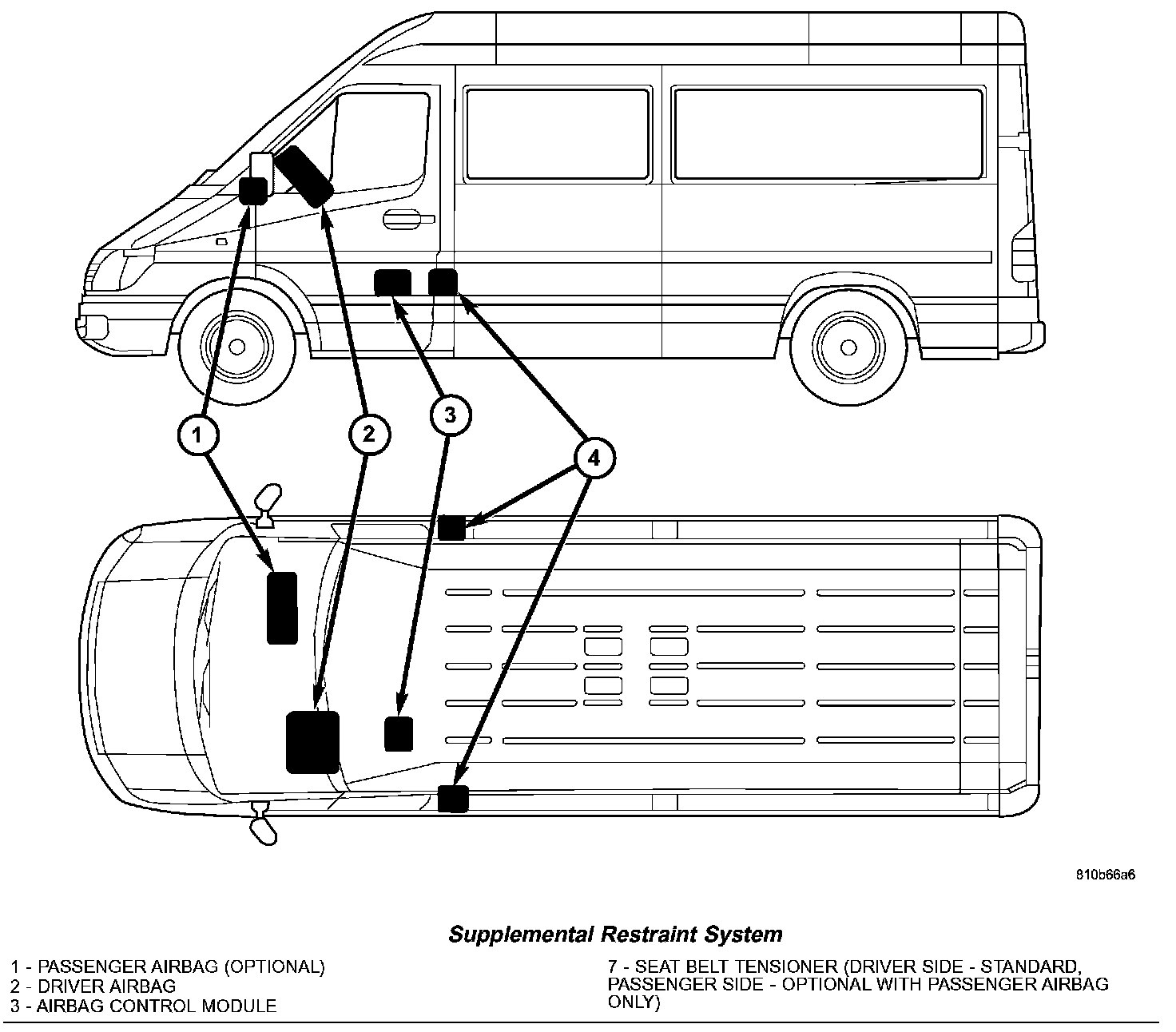 1

2

3

4

810b66a6

Supplemental Restraint System

1 - PASSENGER AIRBAG (OPTIONAL)
2 - DRIVER AIRBAG
3 - AIRBAG CONTROL MODULE

7 - SEAT BELT TENSIONER (DRIVER SIDE - STANDARD, PASSENGER SIDE - OPTIONAL WITH PASSENGER AIRBAG ONLY)