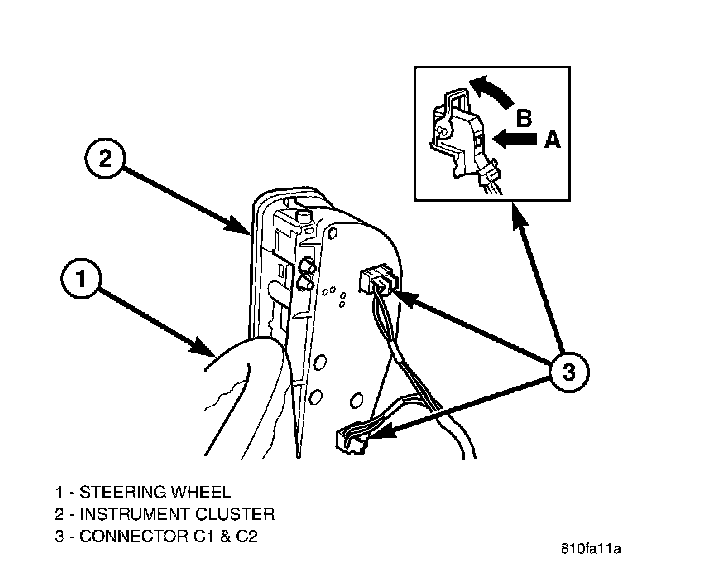 B
A
2
1
3

1 - STEERING WHEEL
2 - INSTRUMENT CLUSTER
3 - CONNECTOR C1 & C2

810fa11a