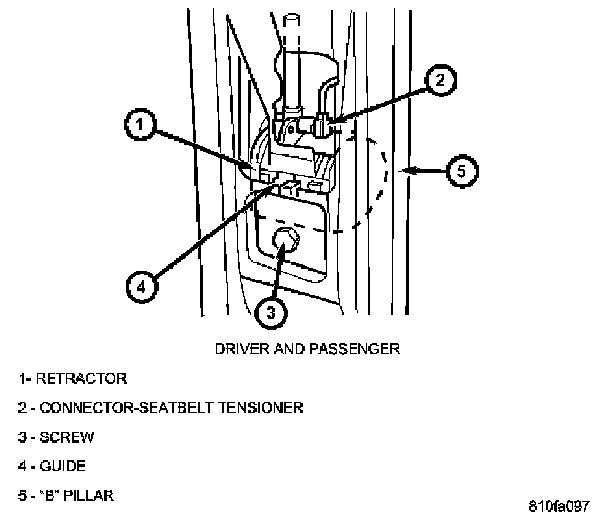 2

1

5

4

3

DRIVER AND PASSENGER

1- RETRACTOR

2 - CONNECTOR-SEATBELT TENSIONER

3 - SCREW

4 - GUIDE

5 - "B" PILLAR

810fa097