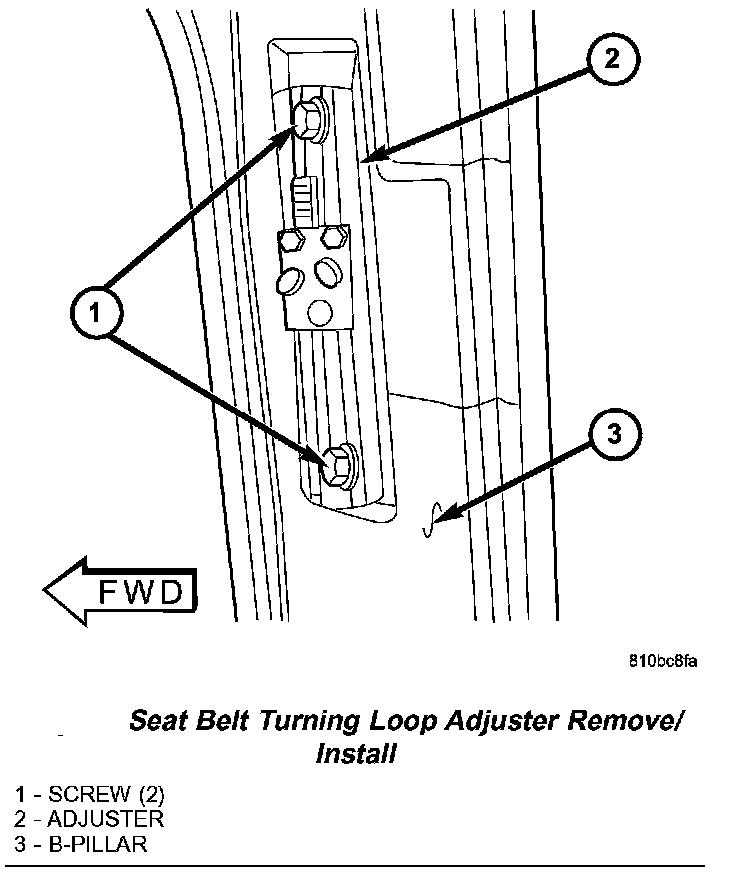 2

1

3

FWD

810bc8fa

Seat Belt Turning Loop Adjuster Remove/ Install

1 - SCREW (2)
2 - ADJUSTER
3 - B-PILLAR