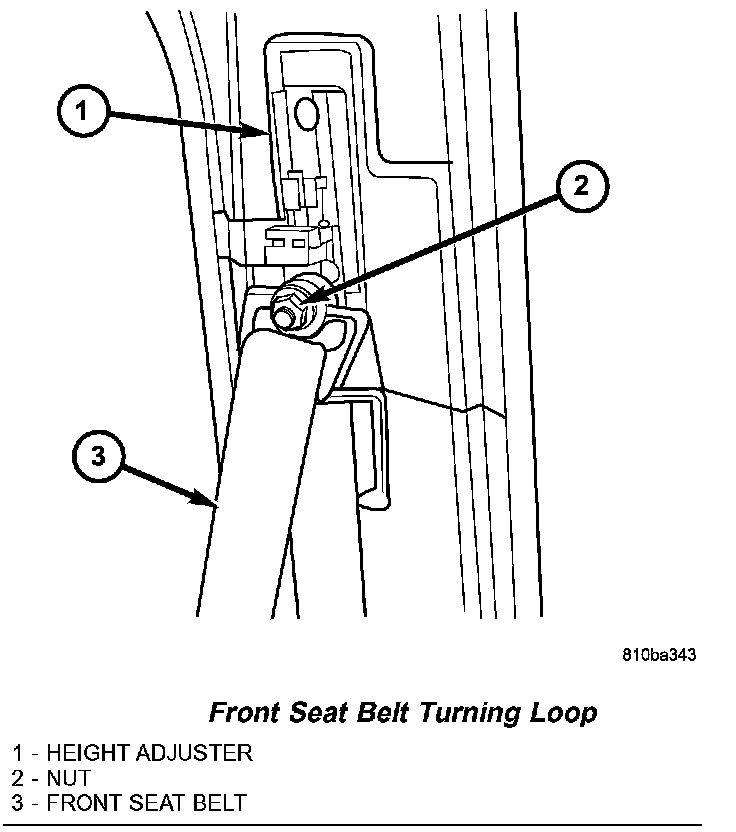 1

2

3

810ba343

Front Seat Belt Turning Loop

1 - HEIGHT ADJUSTER
2 - NUT
3 - FRONT SEAT BELT