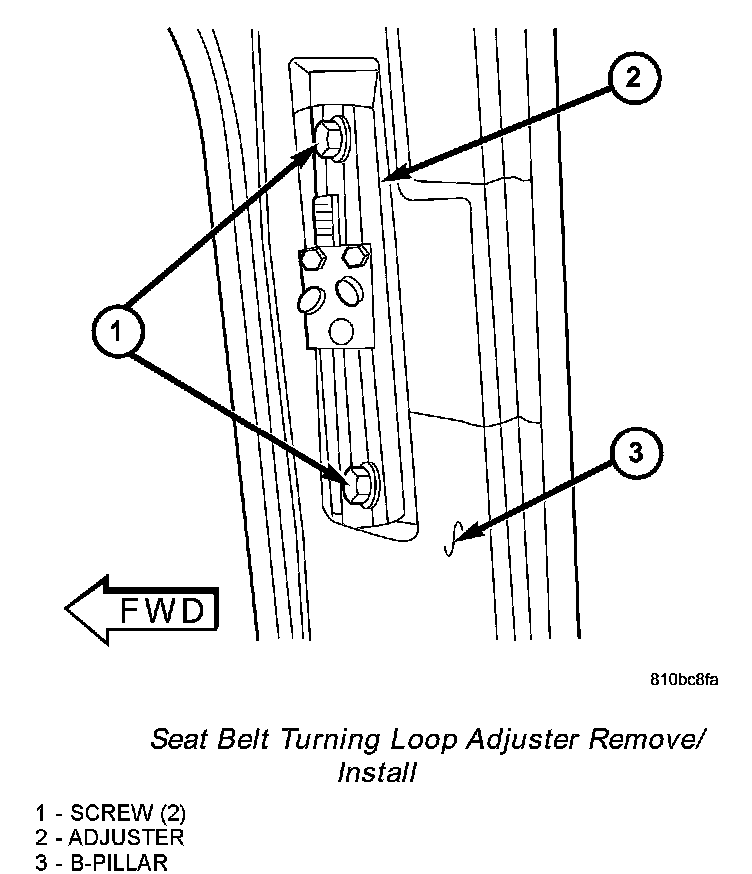 2

1

3

FWD

810bc8fa

Seat Belt Turning Loop Adjuster Remove/ Install

1 - SCREW (2)
2 - ADJUSTER
3 - B-PILLAR