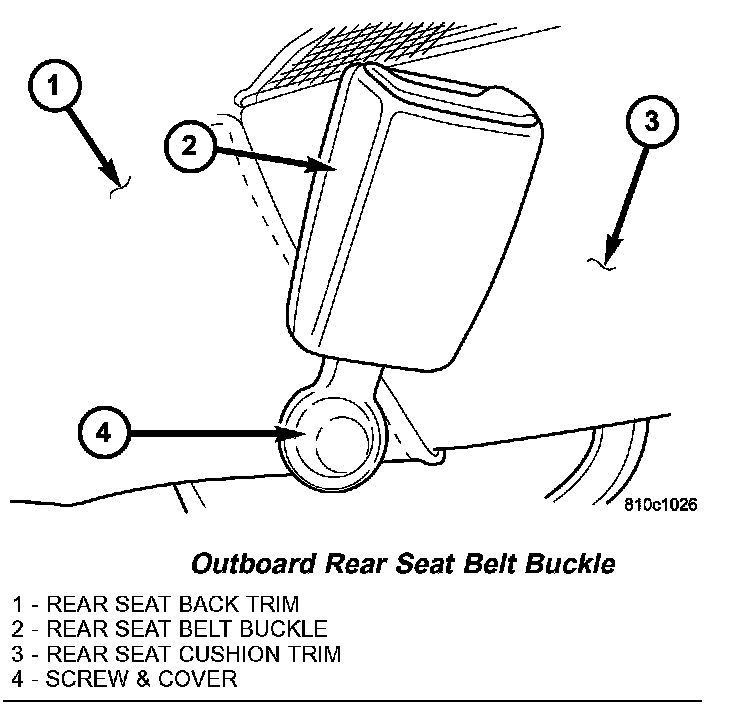 1

2

3

4

810c1026

Outboard Rear Seat Belt Buckle

1 - REAR SEAT BACK TRIM
2 - REAR SEAT BELT BUCKLE
3 - REAR SEAT CUSHION TRIM
4 - SCREW & COVER