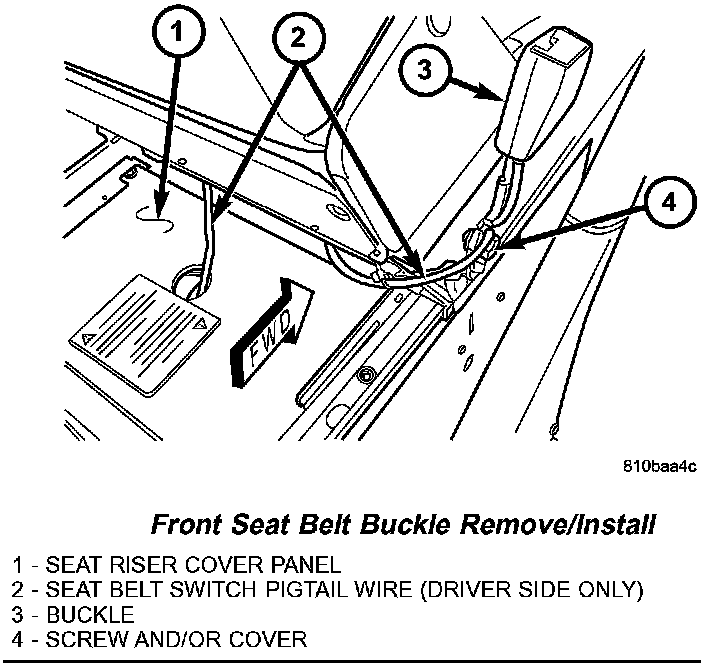 1

2

3

4

FWD

810baa4c

Front Seat Belt Buckle Remove/Install

1 - SEAT RISER COVER PANEL
2 - SEAT BELT SWITCH PIGTAIL WIRE (DRIVER SIDE ONLY)
3 - BUCKLE
4 - SCREW AND/OR COVER