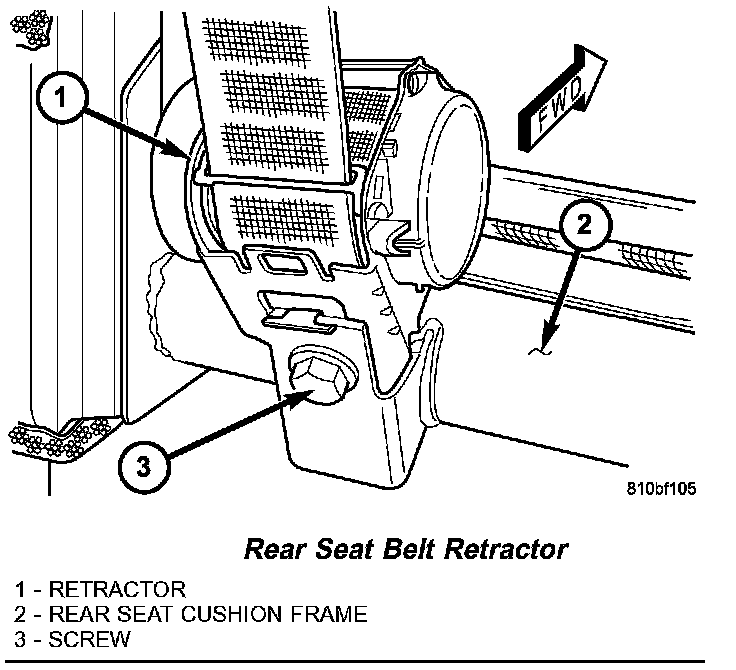 1

FWD

2

3

810bf105

Rear Seat Belt Retractor

1 - RETRACTOR
2 - REAR SEAT CUSHION FRAME
3 - SCREW