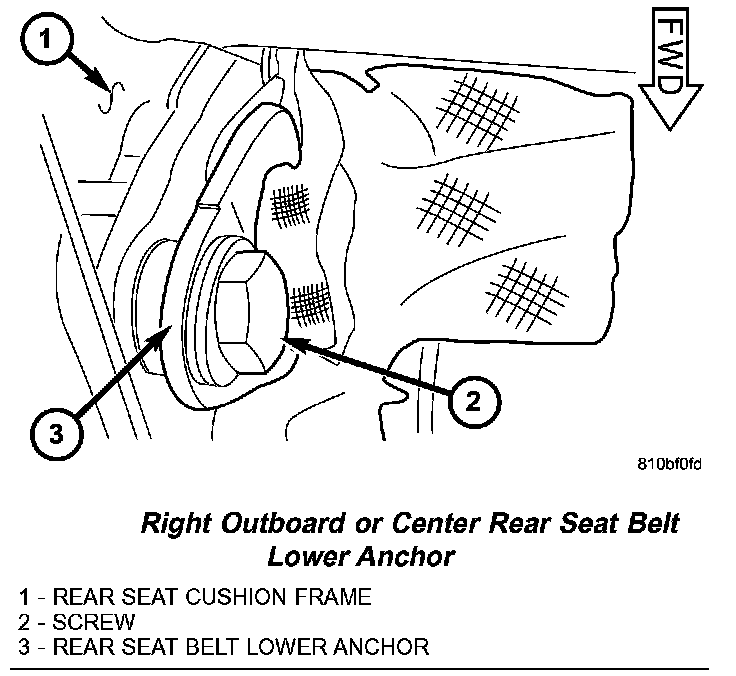 1

FWD

2

3

810bf0fd

Right Outboard or Center Rear Seat Belt Lower Anchor

1 - REAR SEAT CUSHION FRAME
2 - SCREW
3 - REAR SEAT BELT LOWER ANCHOR