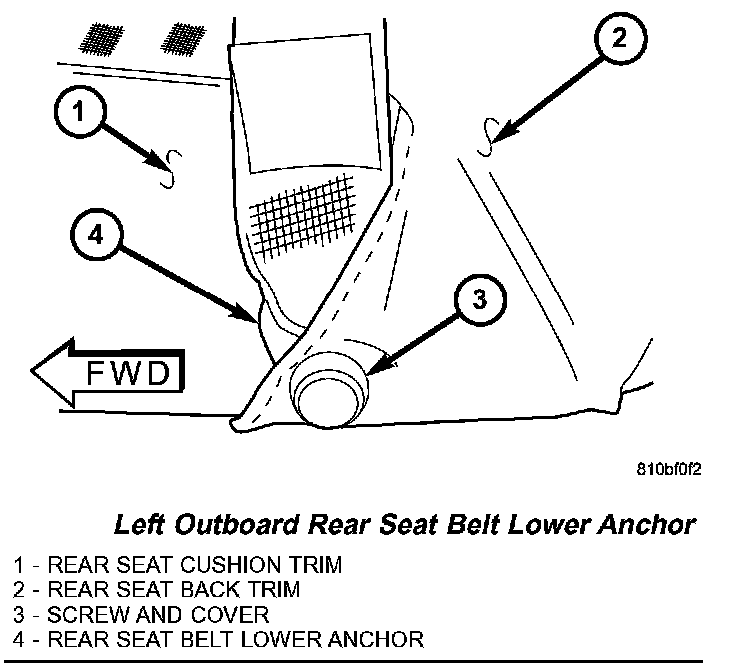 2

1

4

3

FWD

810bf0f2

Left Outboard Rear Seat Belt Lower Anchor

1 - REAR SEAT CUSHION TRIM
2 - REAR SEAT BACK TRIM
3 - SCREW AND COVER
4 - REAR SEAT BELT LOWER ANCHOR